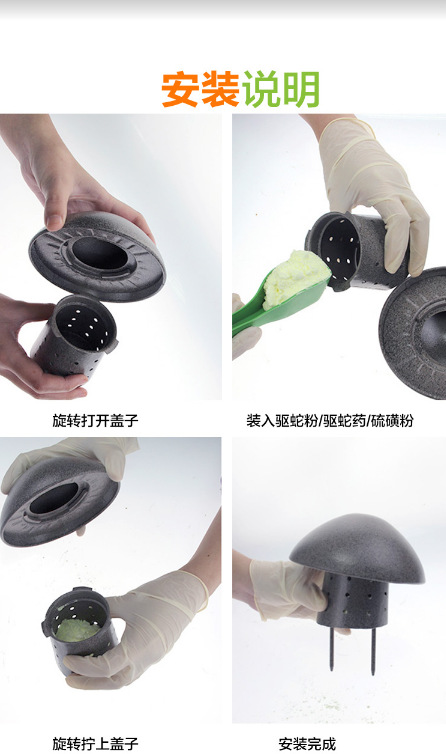 安装说明

旋转打开盖子

装入驱蛇粉/驱蛇药/硫磺粉

旋转拧上盖子

安装完成