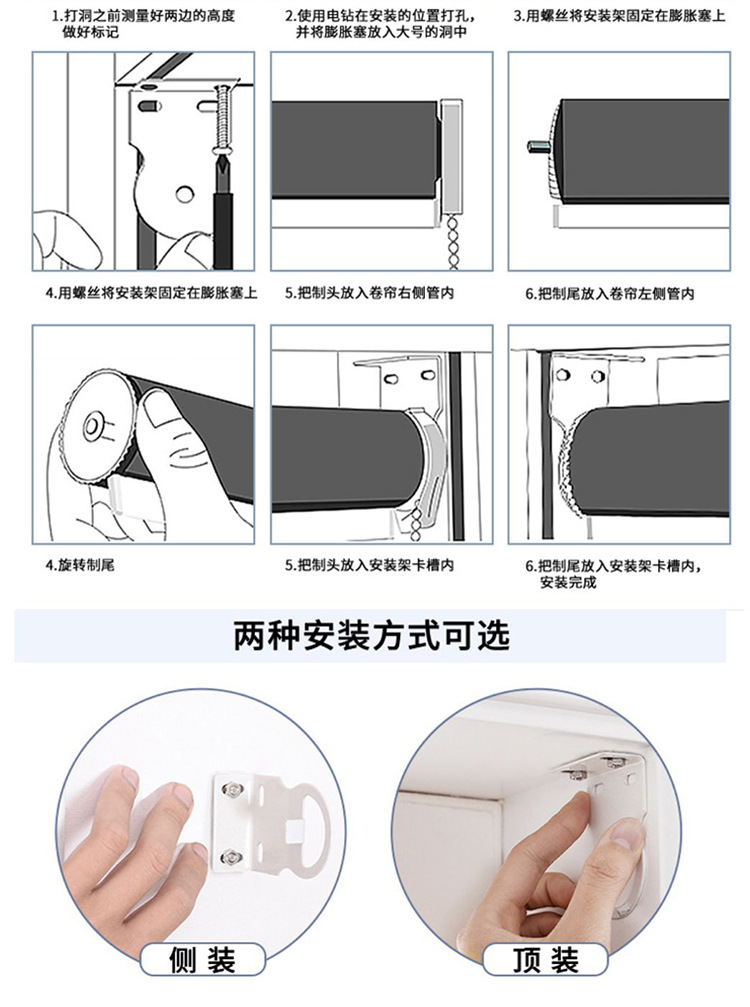 1.打洞之前测量好两边的高度做好标记

2.使用电钻在安装的位置打孔，并将膨胀塞放入大号的洞中

3.用螺丝将安装架固定在膨胀塞上

4.用螺丝将安装架固定在膨胀塞上

5.把制头放入卷帘右侧管内

6.把制尾放入卷帘左侧管内

4.旋转制尾

5.把制头放入安装架卡槽内

6.把制尾放入安装架卡槽内，安装完成

两种安装方式可选

侧装

顶装