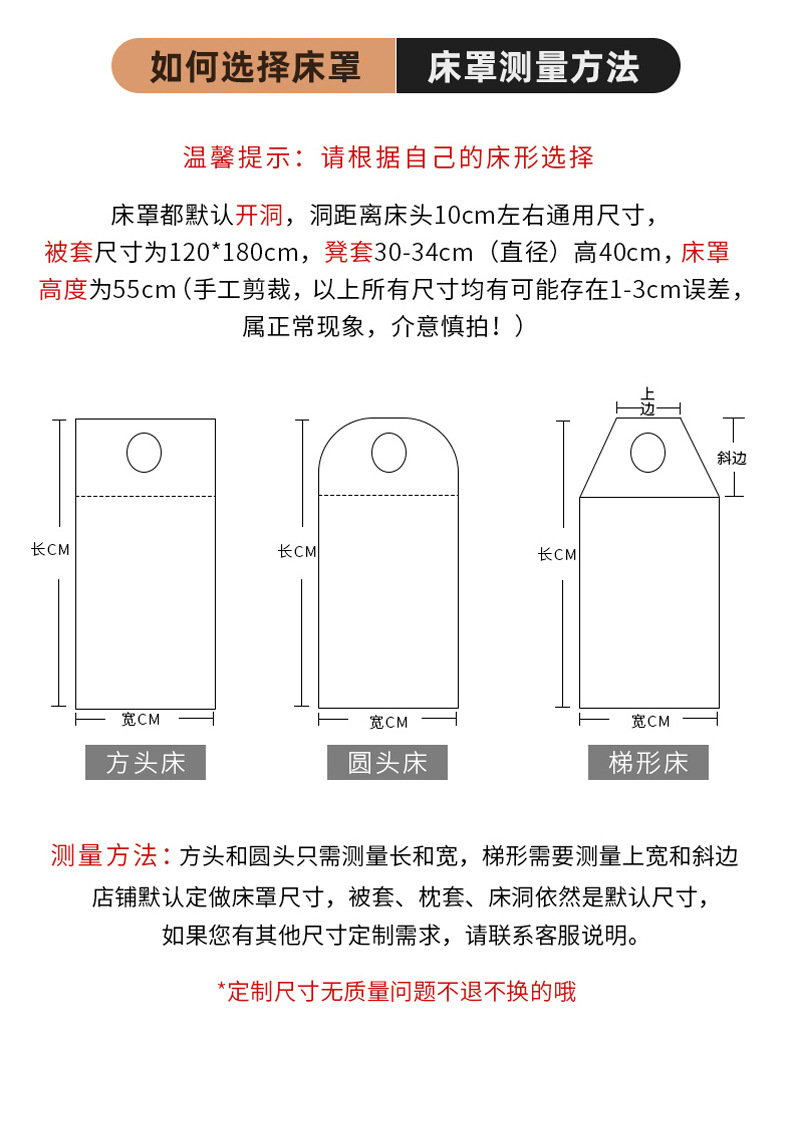 如何选择床罩 床罩测量方法

温馨提示：请根据自己的床形选择

床罩都默认开洞，洞距离床头10cm左右通用尺寸，被套尺寸为120*180cm，凳套30-34cm（直径）高40cm，床罩高度为55cm（手工剪裁，以上所有尺寸均有可能存在1-3cm误差，属正常现象，介意慎拍！）

长CM
宽CM
方头床

长CM
宽CM
圆头床

上边
斜边
长CM
宽CM
梯形床

测量方法：方头和圆头只需测量长和宽，梯形需要测量上宽和斜边
店铺默认定做床罩尺寸，被套、枕套、床洞依然是默认尺寸，
如果您有其他尺寸定制需求，请联系客服说明。

*定制尺寸无质量问题不退不换的哦