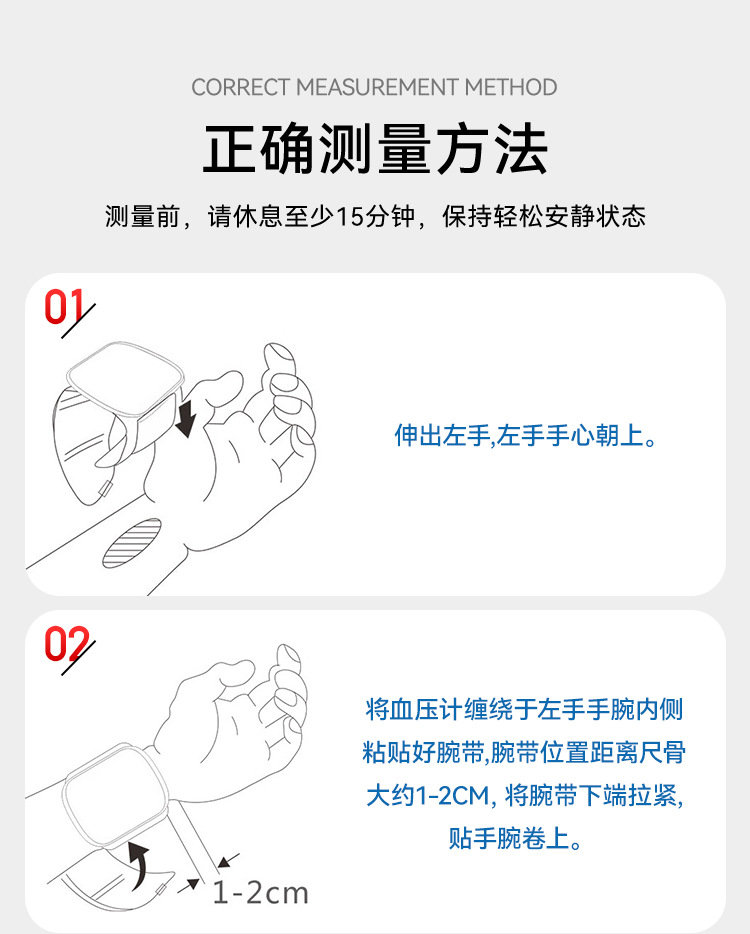 CORRECT MEASUREMENT METHOD

正确测量方法

测量前，请休息至少15分钟，保持轻松安静状态

01

伸出左手,左手手心朝上。

02

将血压计缠绕于左手手腕内侧粘贴好腕带,腕带位置距离尺骨大约1-2CM, 将腕带下端拉紧,贴手腕卷上。

1-2cm