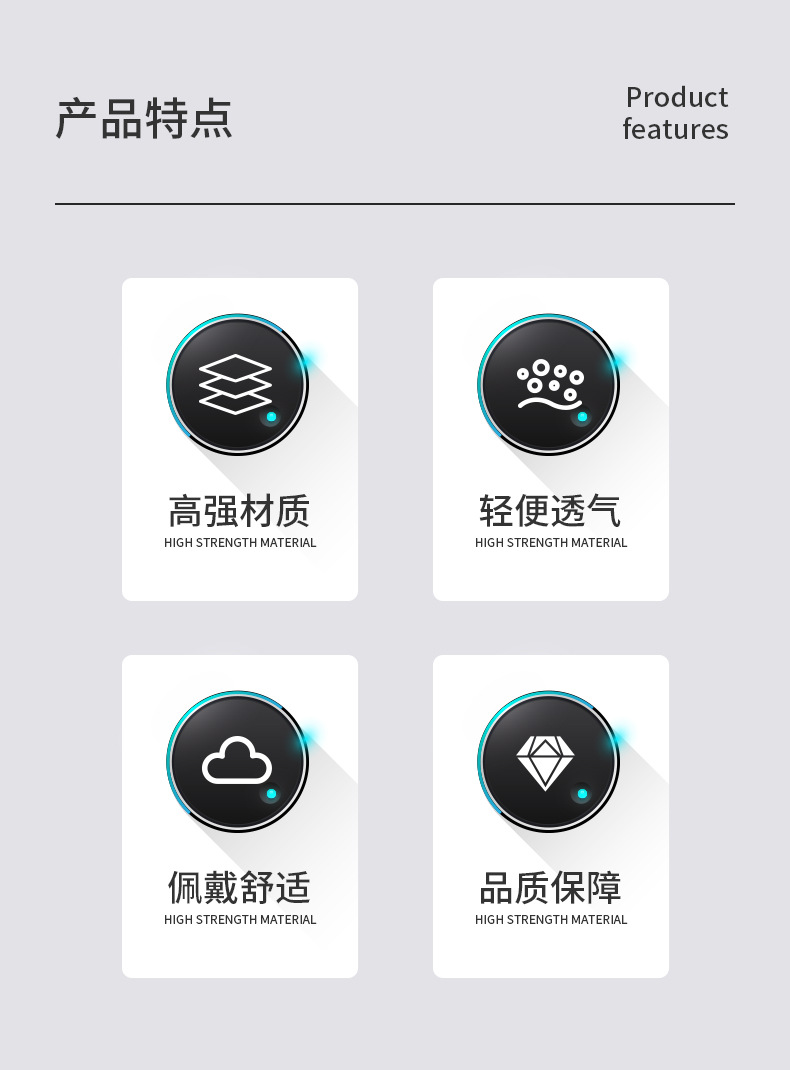 产品特点

Product
features

高强材质
HIGH STRENGTH MATERIAL

轻便透气
HIGH STRENGTH MATERIAL

佩戴舒适
HIGH STRENGTH MATERIAL

品质保障
HIGH STRENGTH MATERIAL