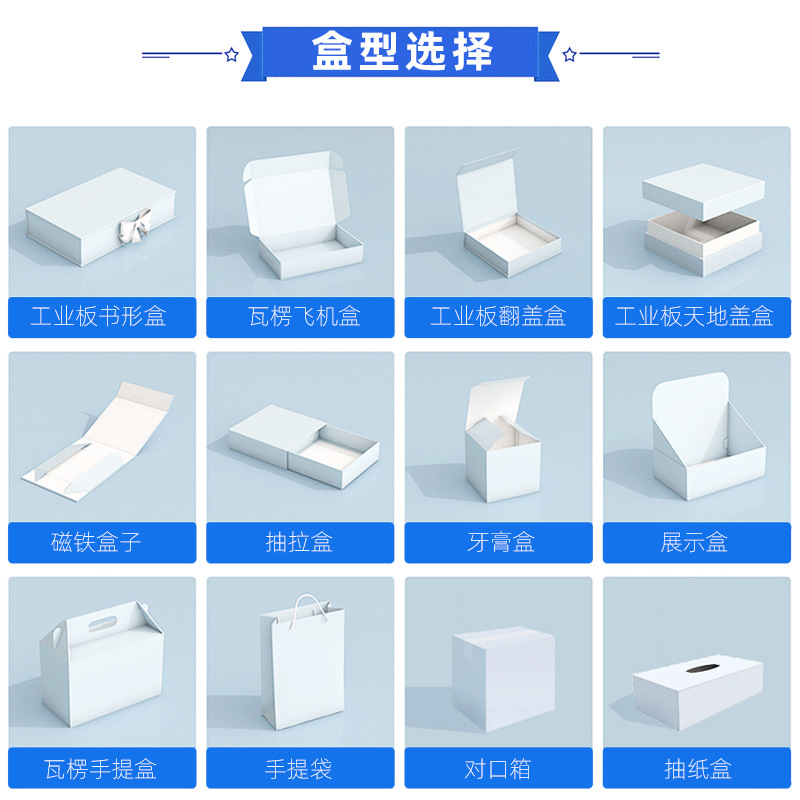 盒型选择

工业板书形盒

瓦楞飞机盒

工业板翻盖盒

工业板天地盖盒

磁铁盒子

抽拉盒

牙膏盒

展示盒

瓦楞手提盒

手提袋

对口箱

抽纸盒