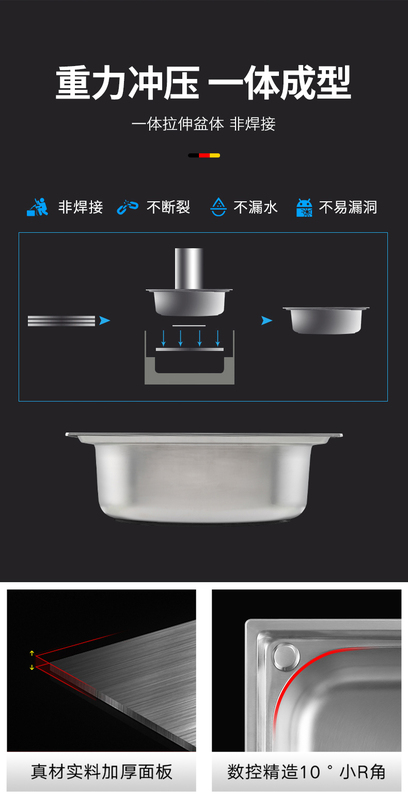 重力冲压 一体成型

一体拉伸盆体 非焊接

非焊接 不断裂 不漏水 不易漏洞

真材实料加厚面板

数控精造10°小R角