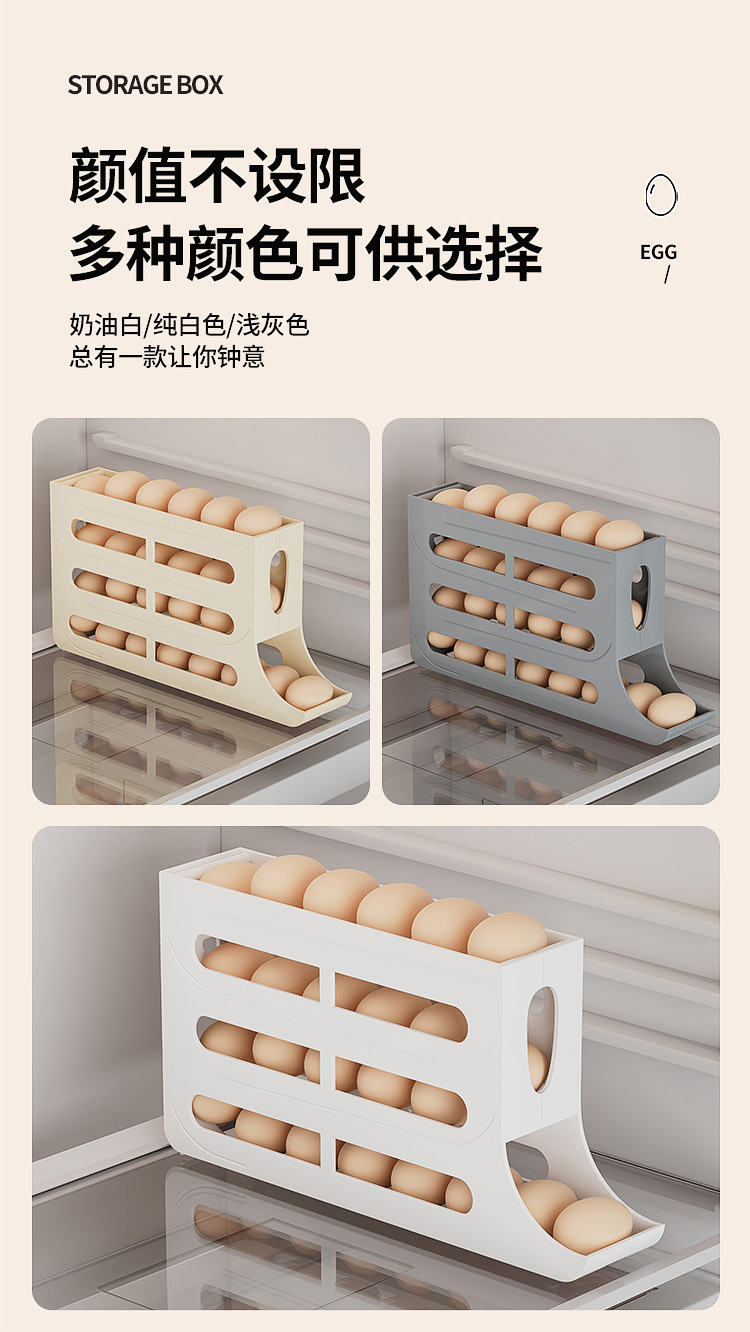 STORAGE BOX

颜值不设限
多种颜色可供选择

EGG
/

奶油白/纯白色/浅灰色
总有一款让你钟意