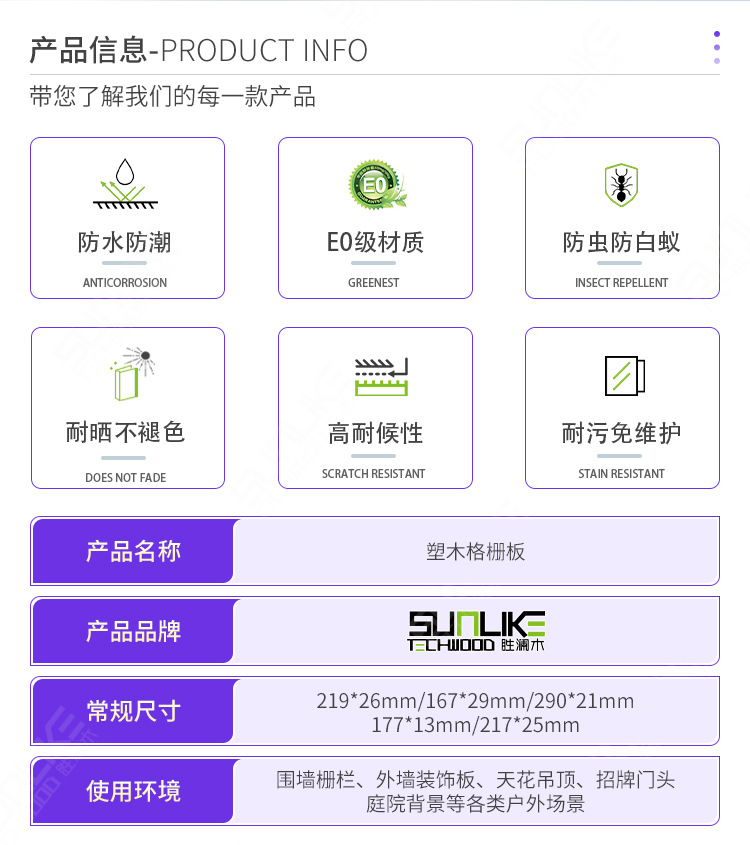 产品信息-PRODUCT INFO

带您了解我们的每一款产品

防水防潮
ANTICORROSION

E0级材质
GREENEST

防虫防白蚁
INSECT REPELLENT

耐晒不褪色
DOES NOT FADE

高耐候性
SCRATCH RESISTANT

耐污免维护
STAIN RESISTANT

产品名称
塑木格栅板

产品品牌
SUNLIKE
TECHWOOD 胜澜木

常规尺寸
219*26mm/167*29mm/290*21mm
177*13mm/217*25mm

使用环境
围墙栅栏、外墙装饰板、天花吊顶、招牌门头
庭院背景等各类户外场景