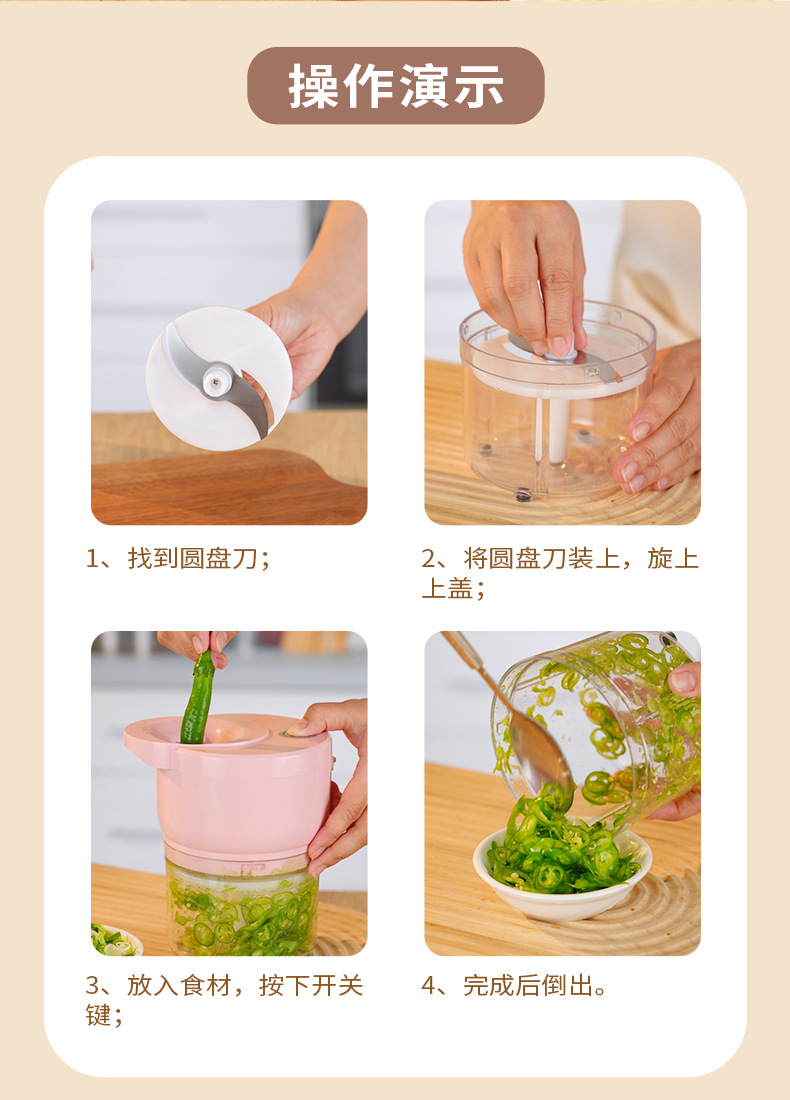 操作演示

1、找到圆盘刀；

2、将圆盘刀装上，旋上上盖；

3、放入食材，按下开关键；

4、完成后倒出。