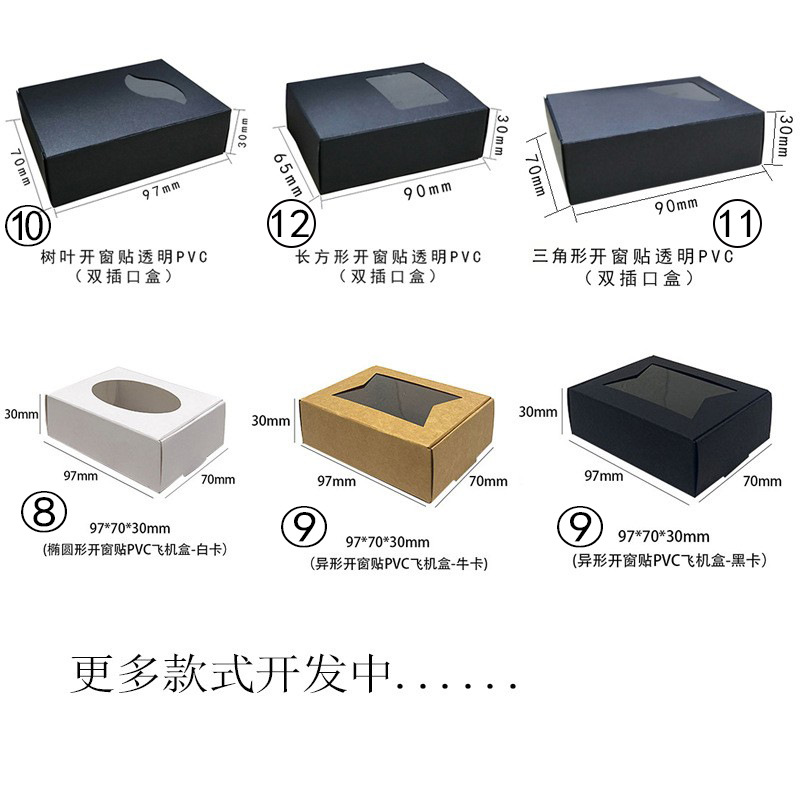 70mm
97mm
30mm
⑩
树叶开窗贴透明PVC
（双插口盒）

65mm
90mm
30mm
⑫
长方形开窗贴透明PVC
（双插口盒）

70mm
90mm
30mm
⑪
三角形开窗贴透明PVC
（双插口盒）

30mm
97mm
70mm
⑧
97*70*30mm
(椭圆形开窗贴PVC飞机盒-白卡)

30mm
97mm
70mm
⑨
97*70*30mm
(异形开窗贴PVC飞机盒-牛卡)

30mm
97mm
70mm
⑨
97*70*30mm
(异形开窗贴PVC飞机盒-黑卡)

更多款式开发中......