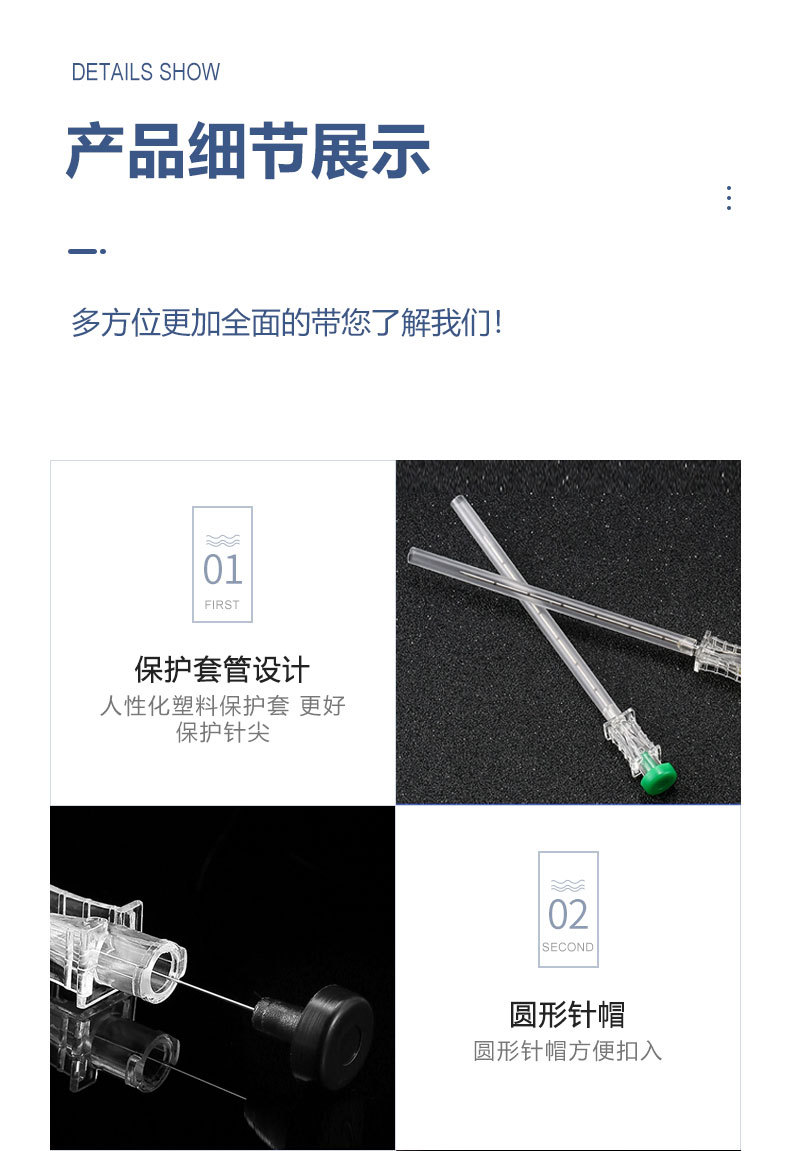 DETAILS SHOW

产品细节展示

多方位更加全面的带您了解我们！

01
FIRST

保护套管设计

人性化塑料保护套 更好保护针尖

02
SECOND

圆形针帽

圆形针帽方便扣入