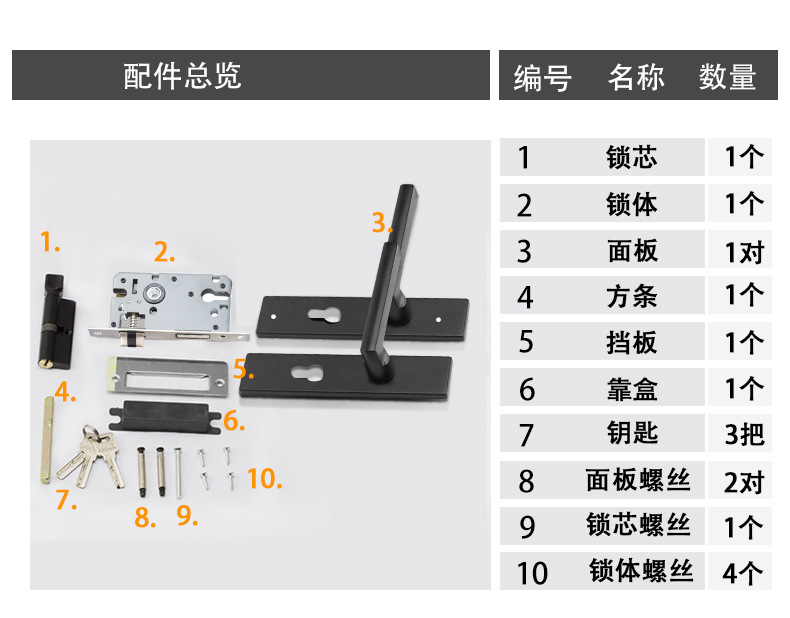 配件总览

1.
2.
3.
4.
5.
6.
7.
8.
9.
10.

| 编号 | 名称 | 数量 |
|---|---|---|
| 1 | 锁芯 | 1个 |
| 2 | 锁体 | 1个 |
| 3 | 面板 | 1对 |
| 4 | 方条 | 1个 |
| 5 | 挡板 | 1个 |
| 6 | 靠盒 | 1个 |
| 7 | 钥匙 | 3把 |
| 8 | 面板螺丝 | 2对 |
| 9 | 锁芯螺丝 | 1个 |
| 10 | 锁体螺丝 | 4个 |