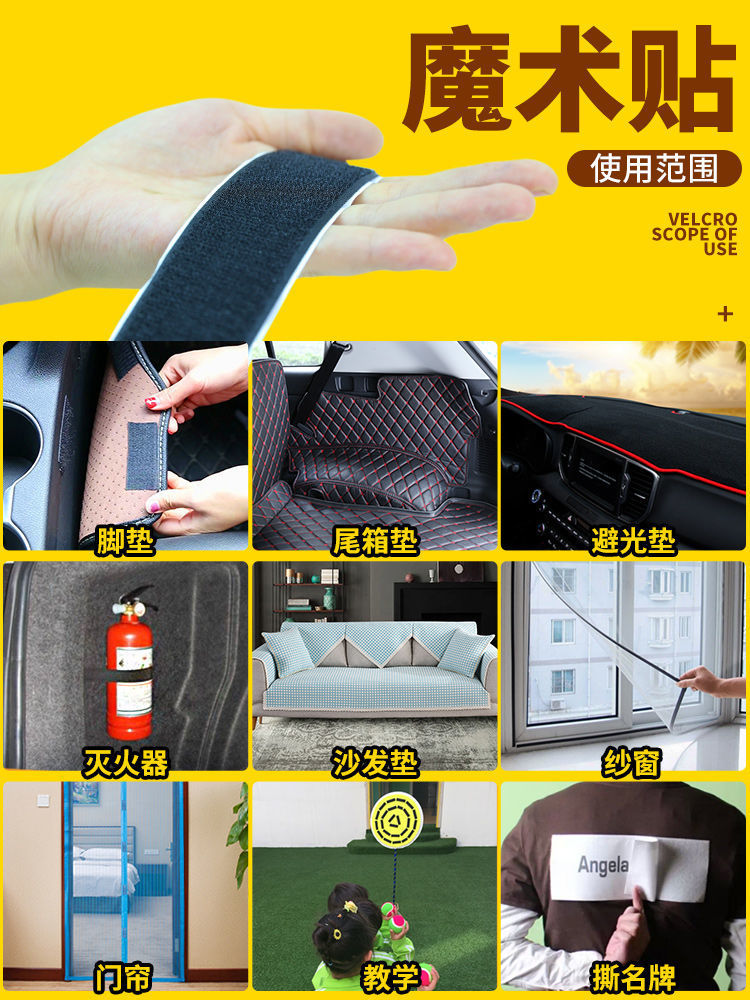 魔术贴

使用范围

VELCRO SCOPE OF USE

+

脚垫

尾箱垫

避光垫

灭火器

沙发垫

纱窗

门帘

教学

Angela

撕名牌