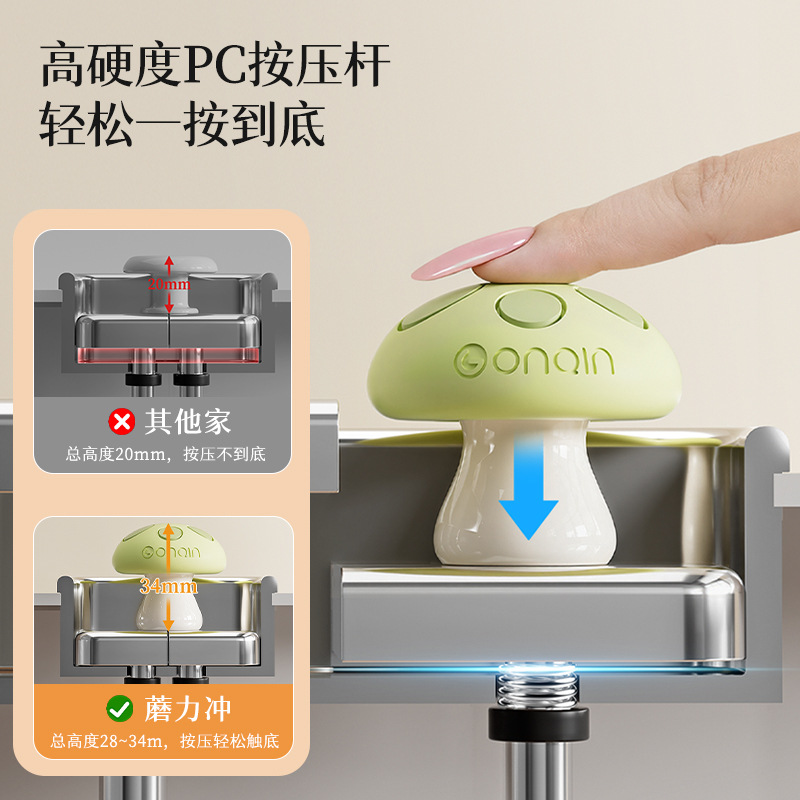 高硬度PC按压杆
轻松一按到底

20mm

其他家
总高度20mm，按压不到底

Gonain

34mm

蘑力冲
总高度28~34m，按压轻松触底

Gonain