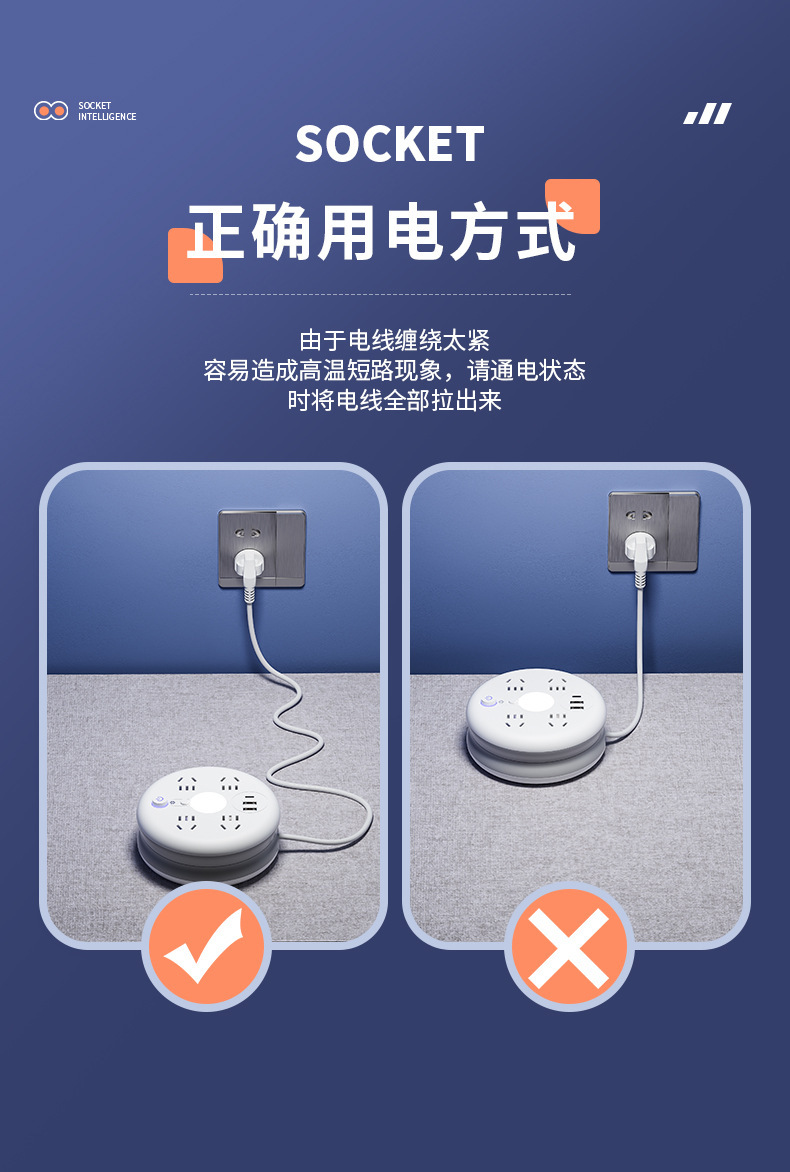 SOCKET INTELLIGENCE

SOCKET

正确用电方式

由于电线缠绕太紧
容易造成高温短路现象，请通电状态
时将电线全部拉出来