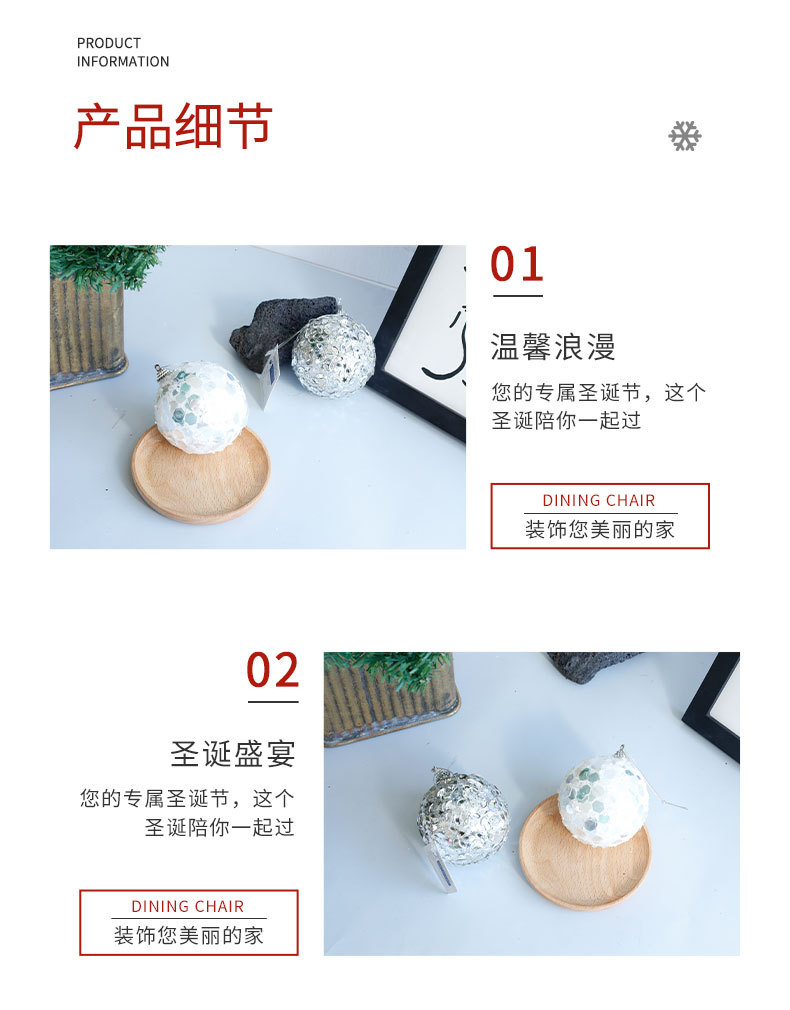 PRODUCT
INFORMATION

产品细节

01

温馨浪漫

您的专属圣诞节，这个圣诞陪你一起过

DINING CHAIR
装饰您美丽的家

02

圣诞盛宴

您的专属圣诞节，这个圣诞陪你一起过

DINING CHAIR
装饰您美丽的家