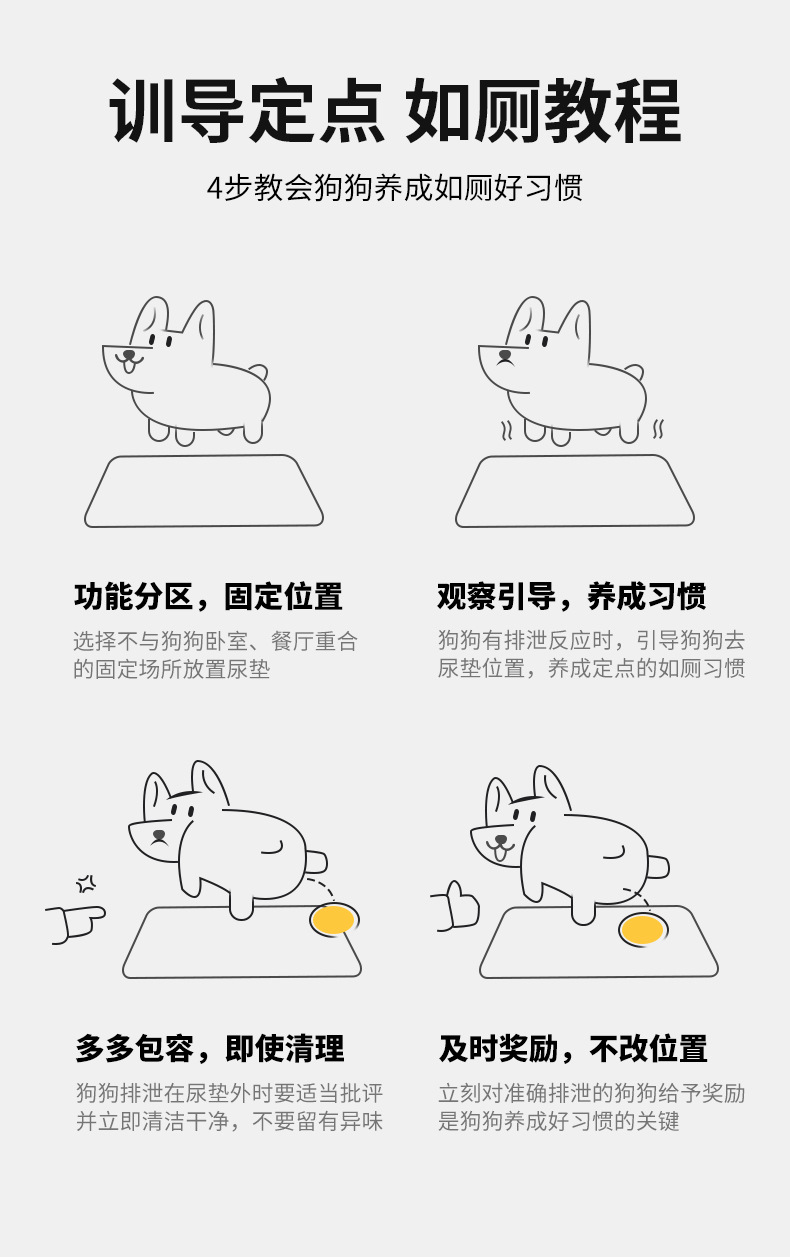 训导定点 如厕教程

4步教会狗狗养成如厕好习惯

功能分区，固定位置

选择不与狗狗卧室、餐厅重合的固定场所放置尿垫

观察引导，养成习惯

狗狗有排泄反应时，引导狗狗去尿垫位置，养成定点的如厕习惯

多多包容，即使清理

狗狗排泄在尿垫外时要适当批评并立即清洁干净，不要留有异味

及时奖励，不改位置

立刻对准确排泄的狗狗给予奖励是狗狗养成好习惯的关键