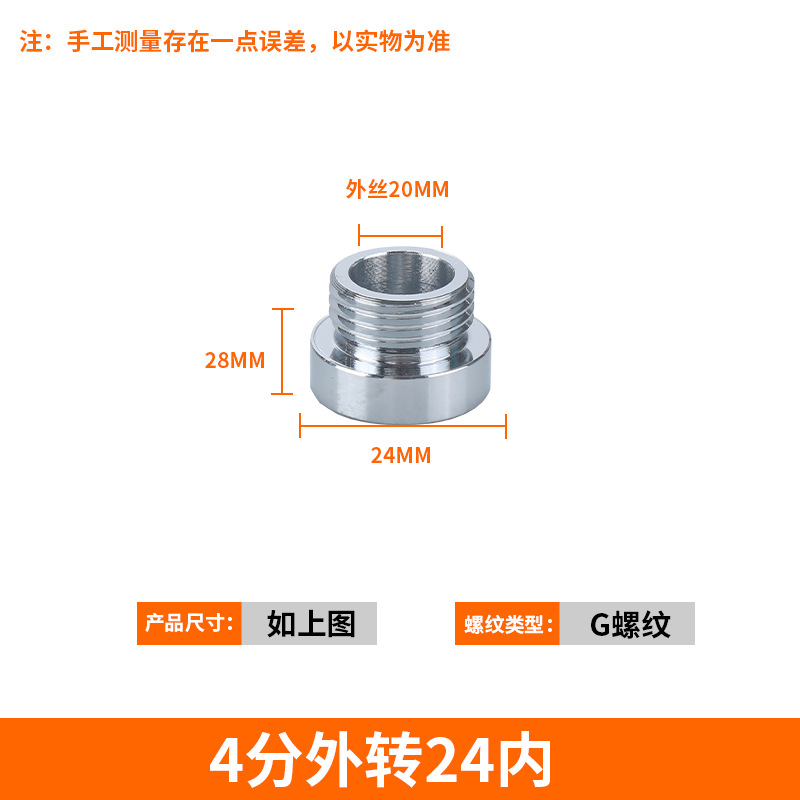 注：手工测量存在一点误差，以实物为准

外丝20MM

28MM

24MM

产品尺寸： 如上图

螺纹类型： G螺纹

4分外转24内