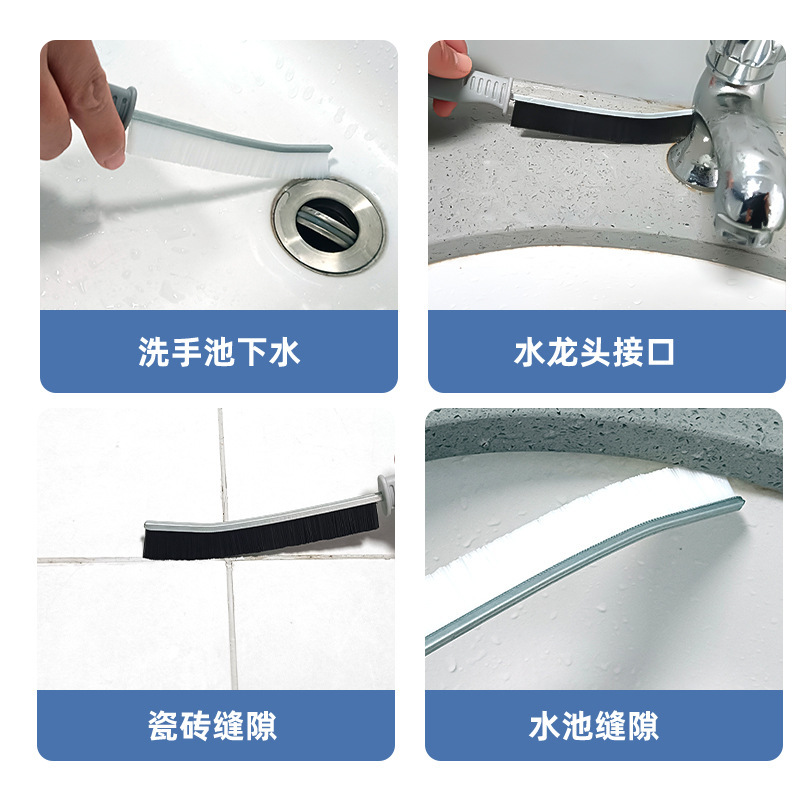 洗手池下水

水龙头接口

瓷砖缝隙

水池缝隙