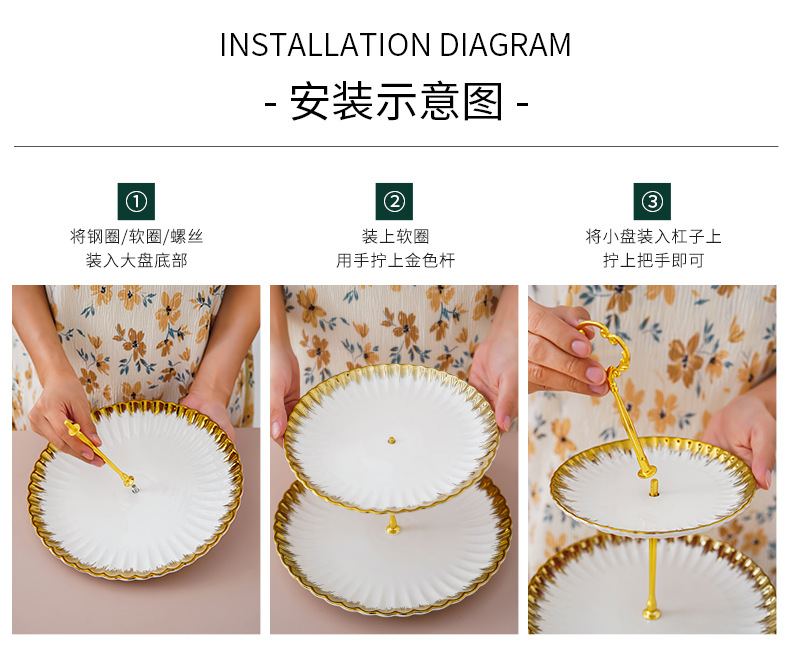 INSTALLATION DIAGRAM

- 安装示意图 -

①
将钢圈/软圈/螺丝
装入大盘底部

②
装上软圈
用手拧上金色杆

③
将小盘装入杠子上
拧上把手即可