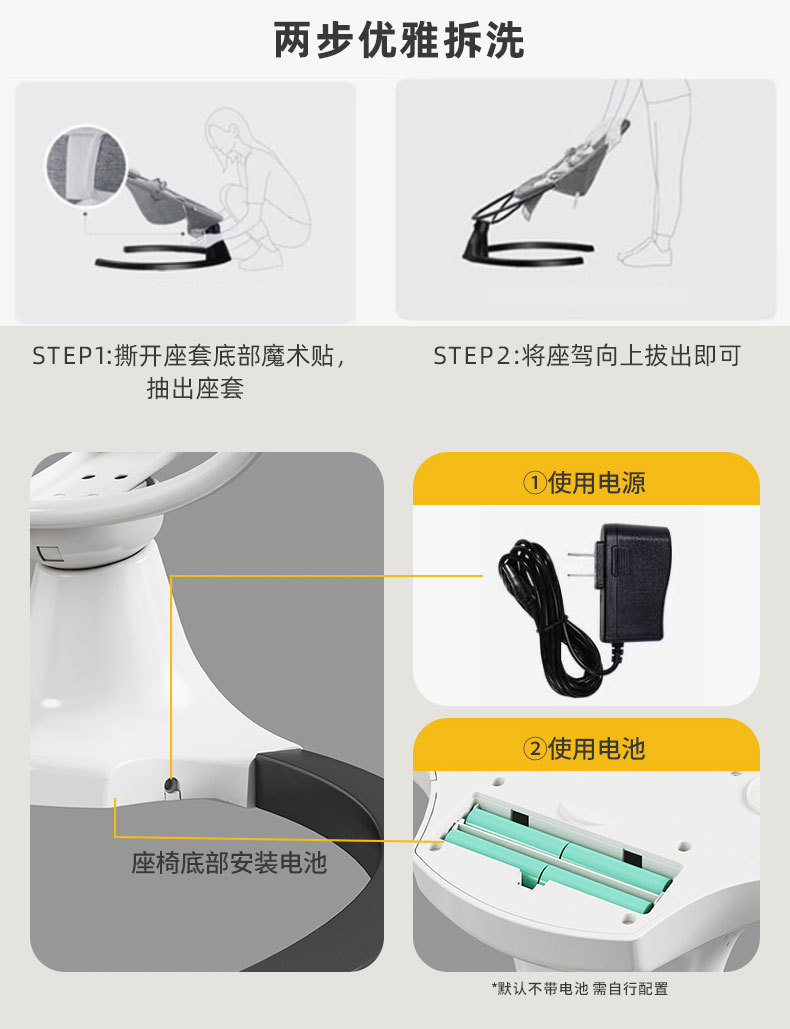 两步优雅拆洗

STEP1:撕开座套底部魔术贴，抽出座套

STEP2:将座驾向上拔出即可

①使用电源

②使用电池

座椅底部安装电池

*默认不带电池 需自行配置