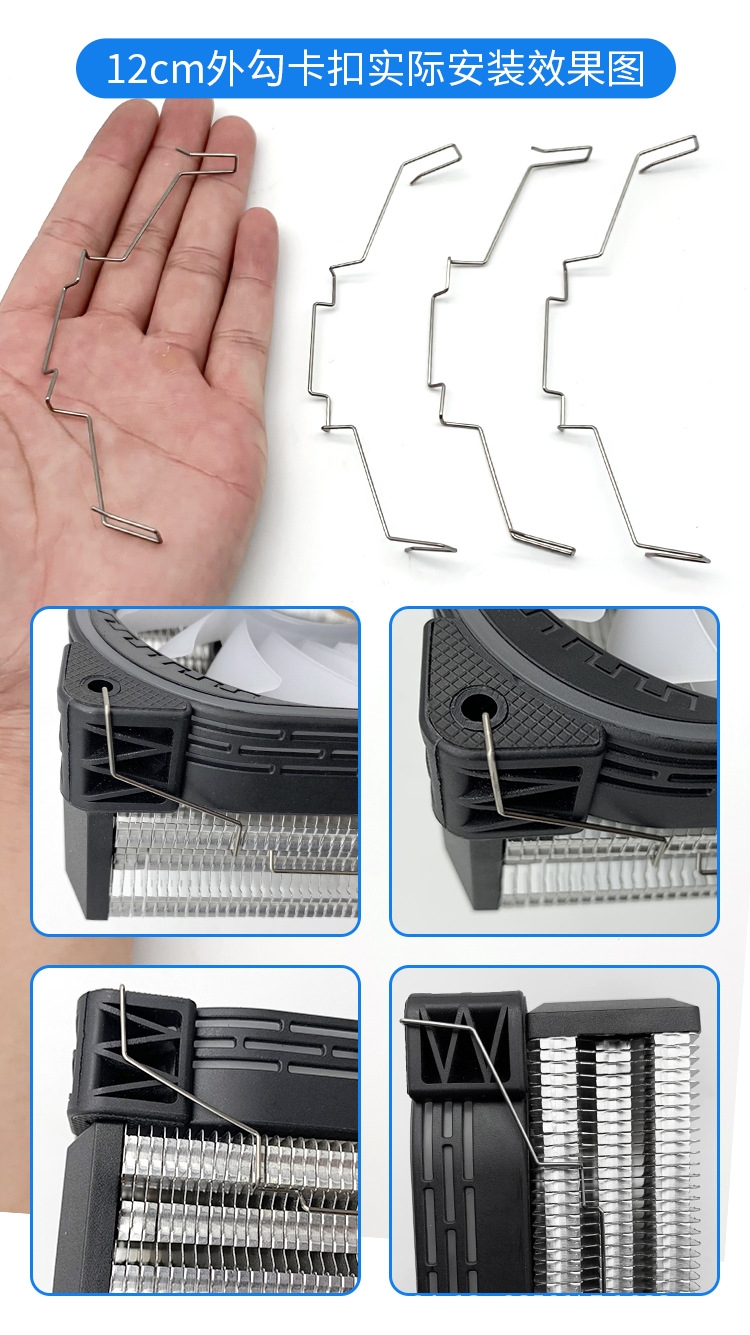 12cm外勾卡扣实际安装效果图