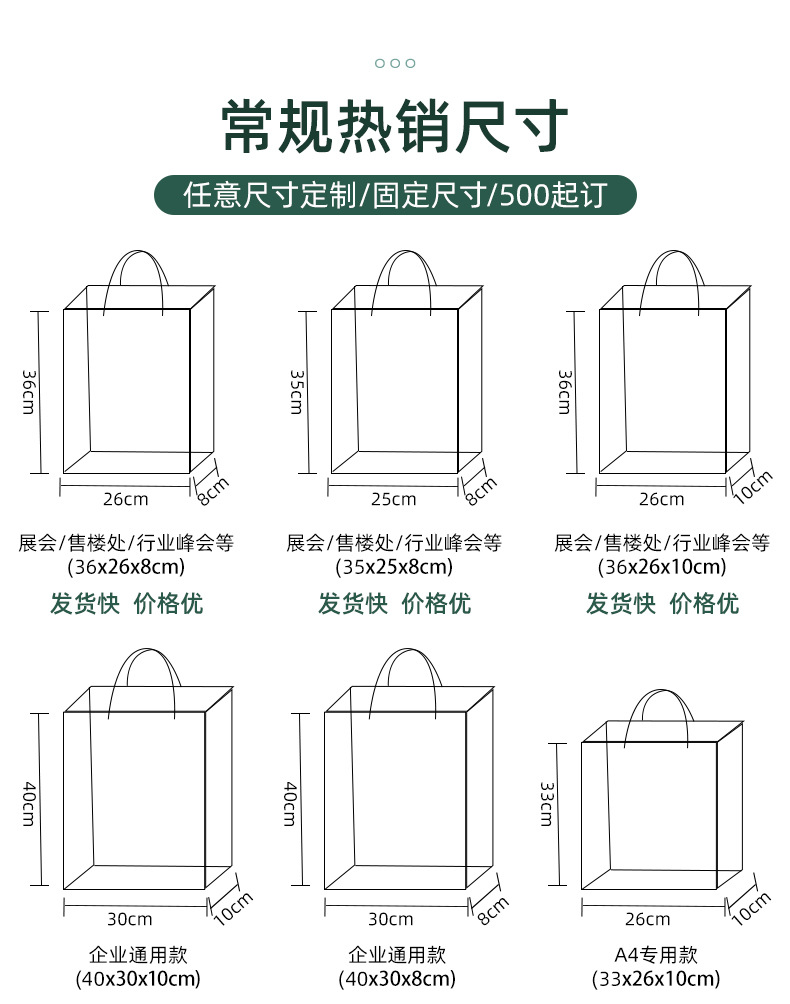 常规热销尺寸

任意尺寸定制/固定尺寸/500起订

36cm
26cm
8cm
展会/售楼处/行业峰会等
(36x26x8cm)
发货快 价格优

35cm
25cm
8cm
展会/售楼处/行业峰会等
(35x25x8cm)
发货快 价格优

36cm
26cm
10cm
展会/售楼处/行业峰会等
(36x26x10cm)
发货快 价格优

40cm
30cm
10cm
企业通用款
(40x30x10cm)

40cm
30cm
8cm
企业通用款
(40x30x8cm)

33cm
26cm
10cm
A4专用款
(33x26x10cm)