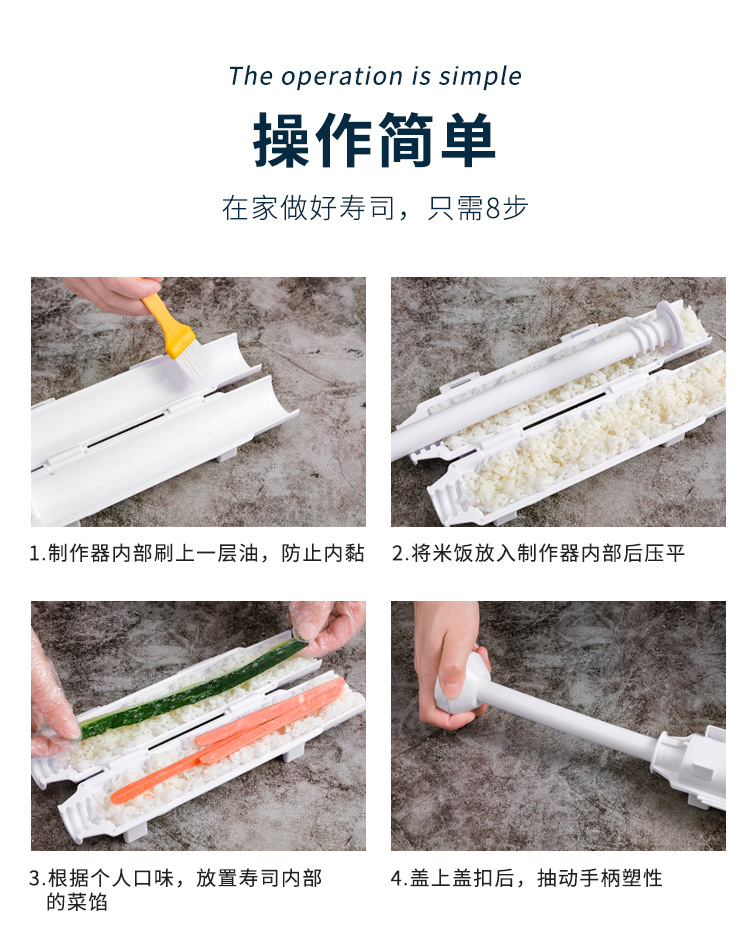 The operation is simple

操作简单

在家做好寿司，只需8步

1.制作器内部刷上一层油，防止内黏

2.将米饭放入制作器内部后压平

3.根据个人口味，放置寿司内部的菜馅

4.盖上盖扣后，抽动手柄塑性