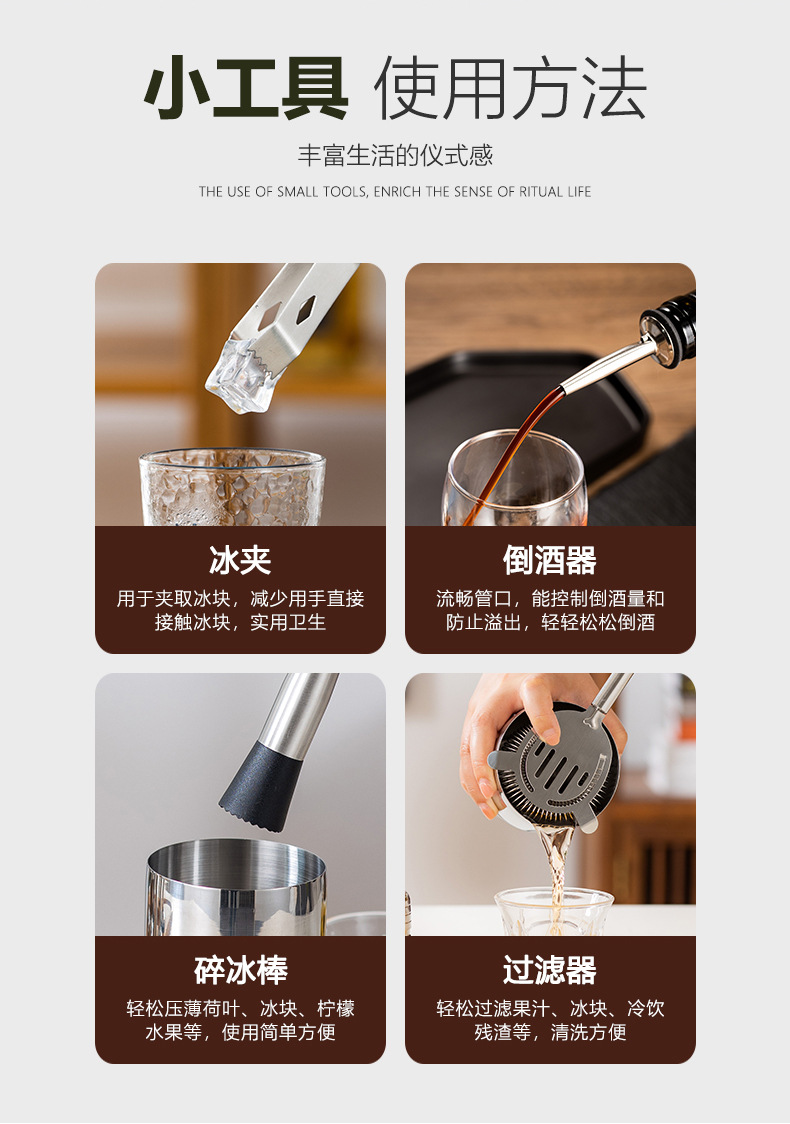 小工具 使用方法

丰富生活的仪式感

THE USE OF SMALL TOOLS, ENRICH THE SENSE OF RITUAL LIFE

冰夹

用于夹取冰块，减少用手直接接触冰块，实用卫生

倒酒器

流畅管口，能控制倒酒量和防止溢出，轻轻松松倒酒

碎冰棒

轻松压薄荷叶、冰块、柠檬水果等，使用简单方便

过滤器

轻松过滤果汁、冰块、冷饮残渣等，清洗方便