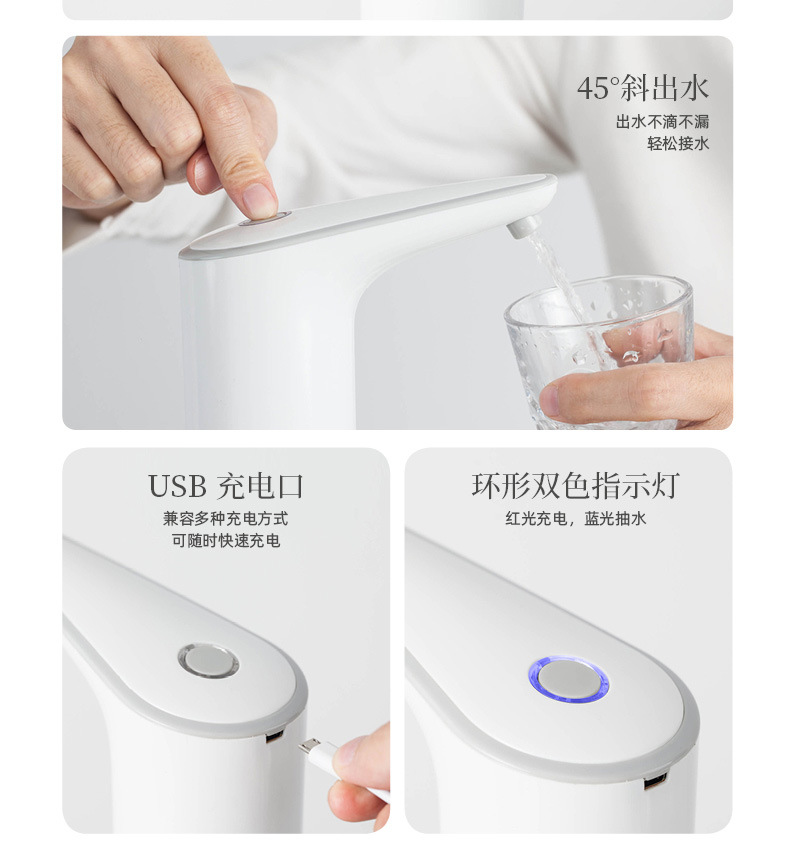 45°斜出水
出水不滴不漏
轻松接水

USB 充电口
兼容多种充电方式
可随时快速充电

环形双色指示灯
红光充电，蓝光抽水