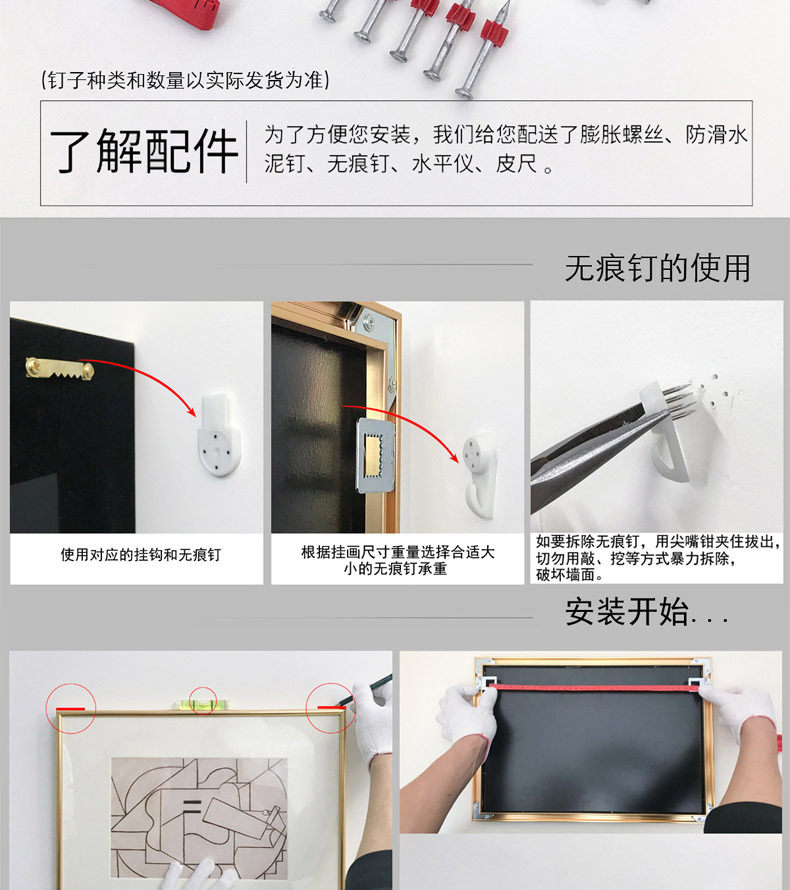 (钉子种类和数量以实际发货为准)

了解配件

为了方便您安装，我们给您配送了膨胀螺丝、防滑水泥钉、无痕钉、水平仪、皮尺 。

无痕钉的使用

使用对应的挂钩和无痕钉

根据挂画尺寸重量选择合适大小的无痕钉承重

如要拆除无痕钉，用尖嘴钳夹住拔出，切勿用敲、挖等方式暴力拆除，破坏墙面。

安装开始...