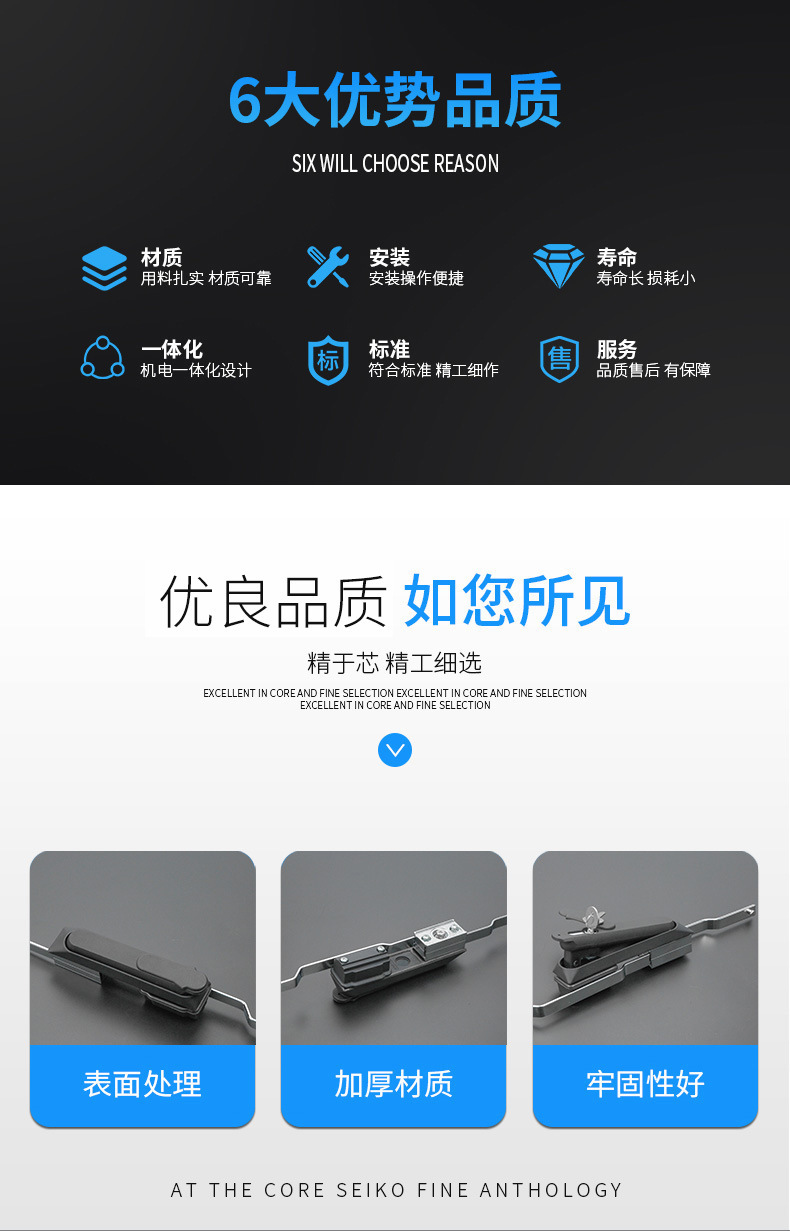 6大优势品质

SIX WILL CHOOSE REASON

材质
用料扎实 材质可靠

安装
安装操作便捷

寿命
寿命长 损耗小

一体化
机电一体化设计

标
标准
符合标准 精工细作

售
服务
品质售后 有保障

优良品质 如您所见

精于芯 精工细选

EXCELLENT IN CORE AND FINE SELECTION EXCELLENT IN CORE AND FINE SELECTION EXCELLENT IN CORE AND FINE SELECTION

表面处理

加厚材质

牢固性好

AT THE CORE SEIKO FINE ANTHOLOGY