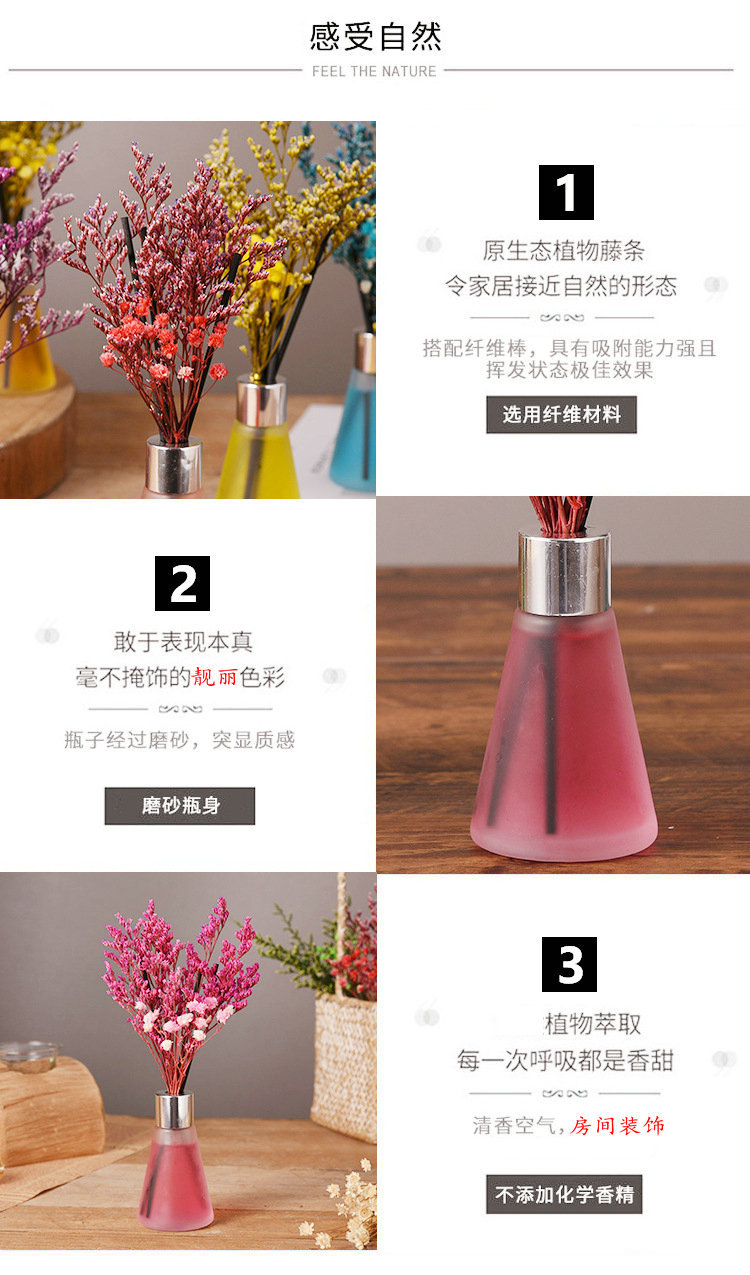 感受自然

FEEL THE NATURE

1

原生态植物藤条
令家居接近自然的形态

搭配纤维棒，具有吸附能力强且挥发状态极佳效果

选用纤维材料

2

敢于表现本真
毫不掩饰的靓丽色彩

瓶子经过磨砂，突显质感

磨砂瓶身

3

植物萃取
每一次呼吸都是香甜

清香空气，房间装饰

不添加化学香精