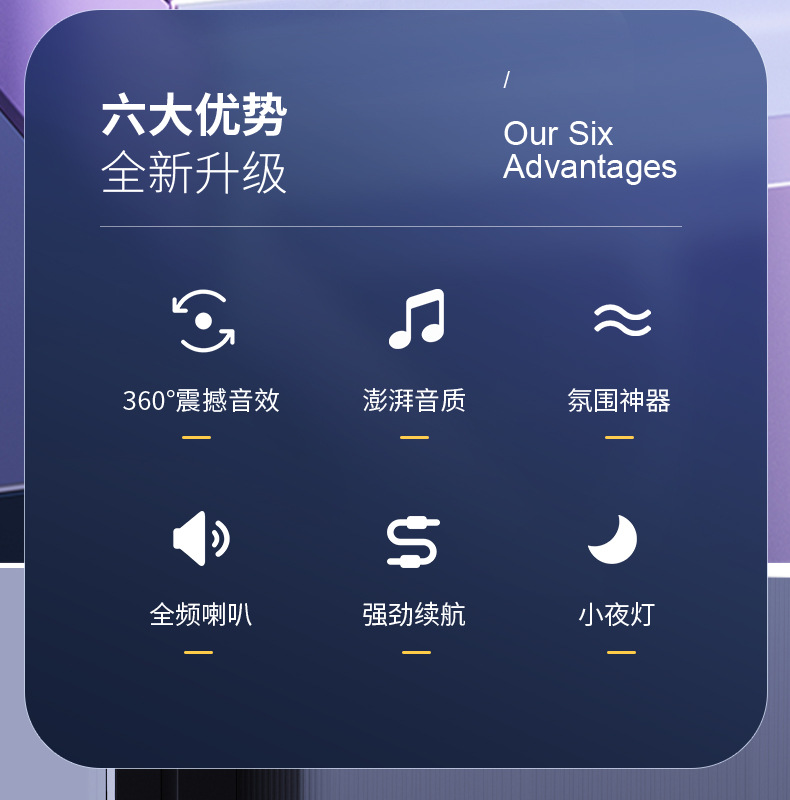 六大优势
全新升级

/

Our Six Advantages

360°震撼音效

澎湃音质

氛围神器

全频喇叭

强劲续航

小夜灯