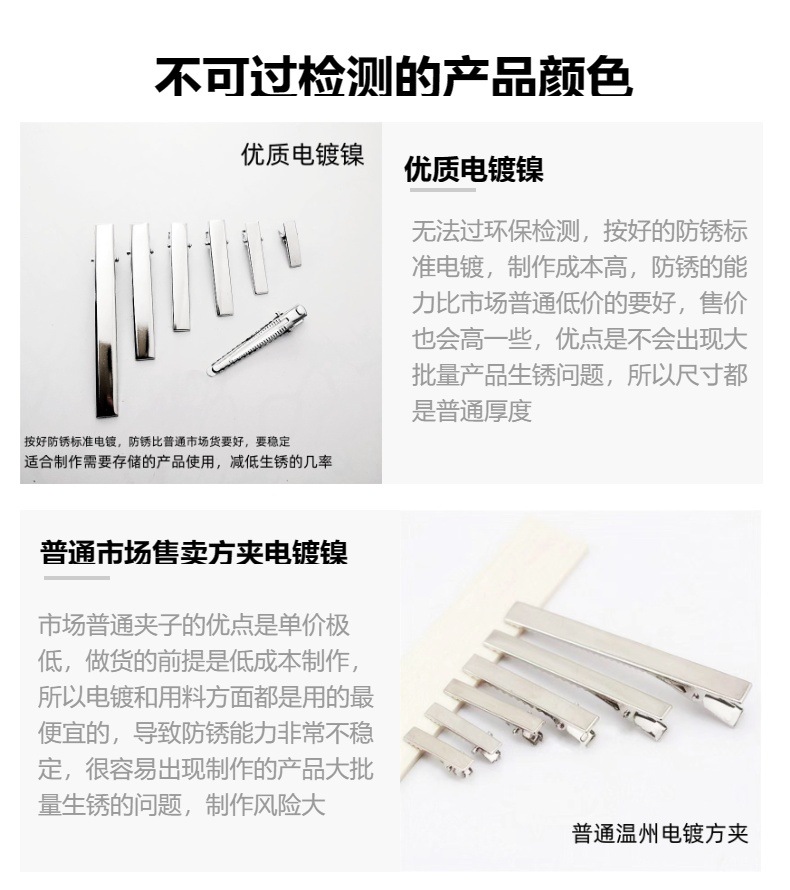 不可过检测的产品颜色

优质电镀镍

按好防锈标准电镀，防锈比普通市场货要好，要稳定
适合制作需要存储的产品使用，减低生锈的几率

优质电镀镍

无法过环保检测，按好的防锈标准电镀，制作成本高，防锈的能力比市场普通低价的要好，售价也会高一些，优点是不会出现大批量产品生锈问题，所以尺寸都是普通厚度

普通市场售卖方夹电镀镍

市场普通夹子的优点是单价极低，做货的前提是低成本制作，所以电镀和用料方面都是用的最便宜的，导致防锈能力非常不稳定，很容易出现制作的产品大批量生锈的问题，制作风险大

普通温州电镀方夹