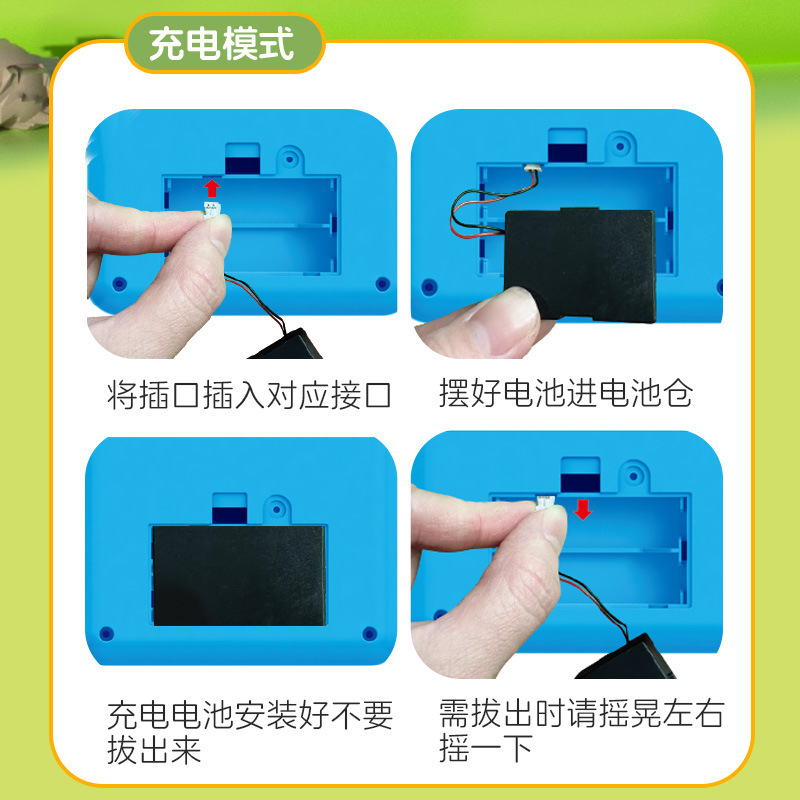 充电模式

将插口插入对应接口

摆好电池进电池仓

充电电池安装好不要拔出来

需拔出时请摇晃左右摇一下