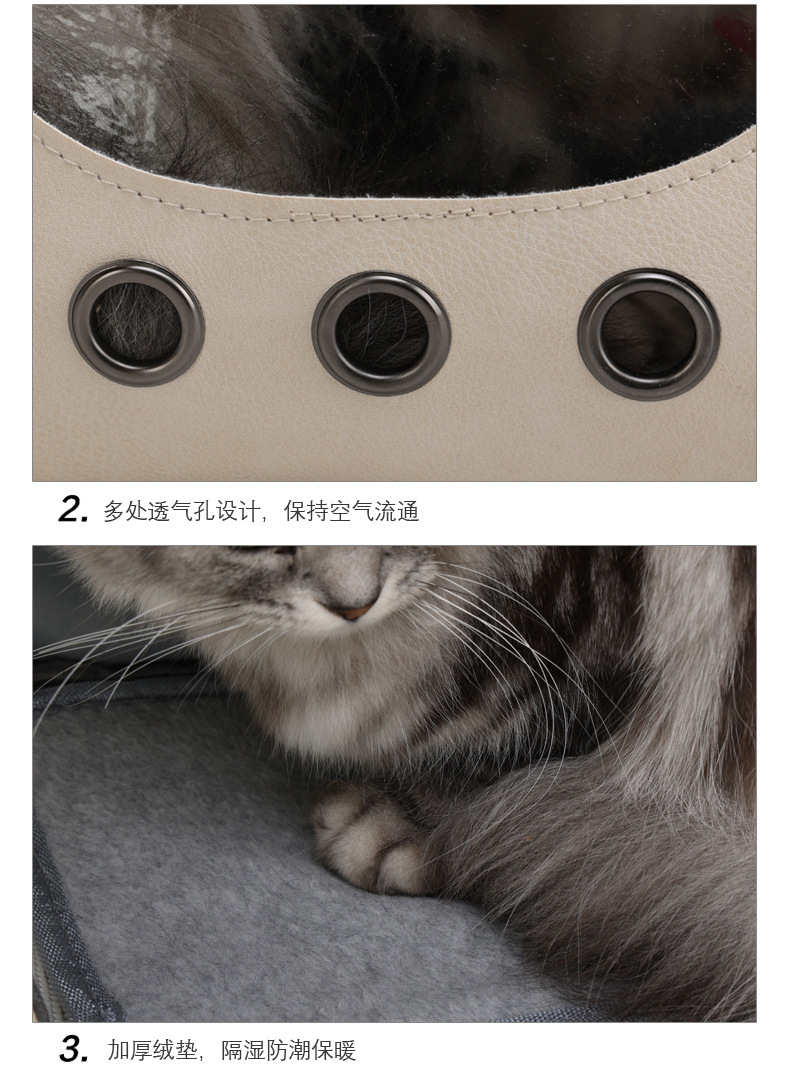 2. 多处透气孔设计，保持空气流通

3. 加厚绒垫，隔湿防潮保暖