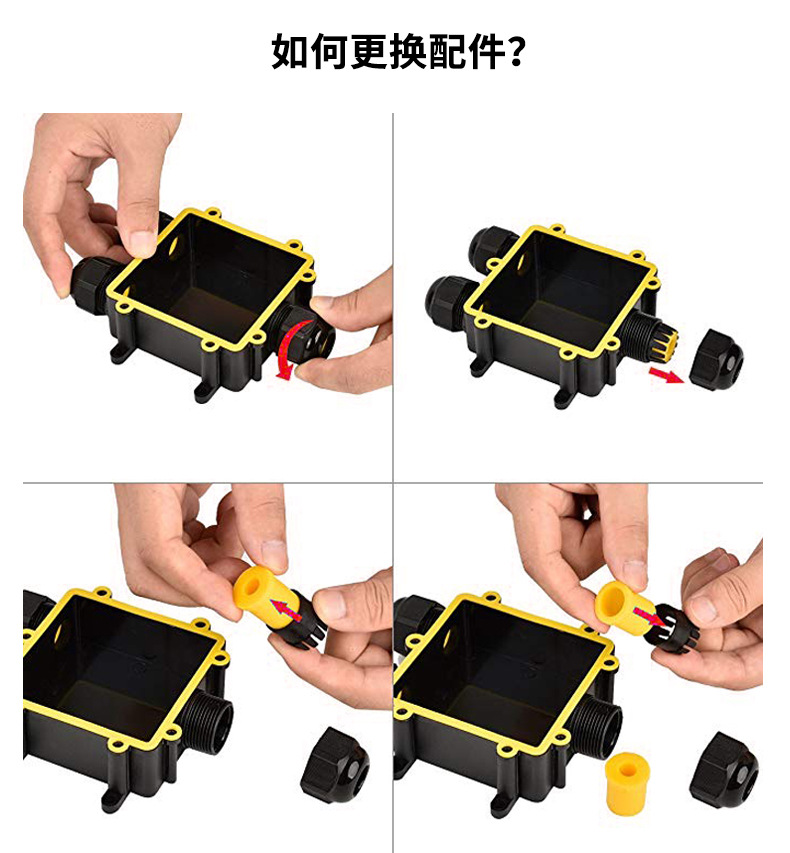 如何更换配件?