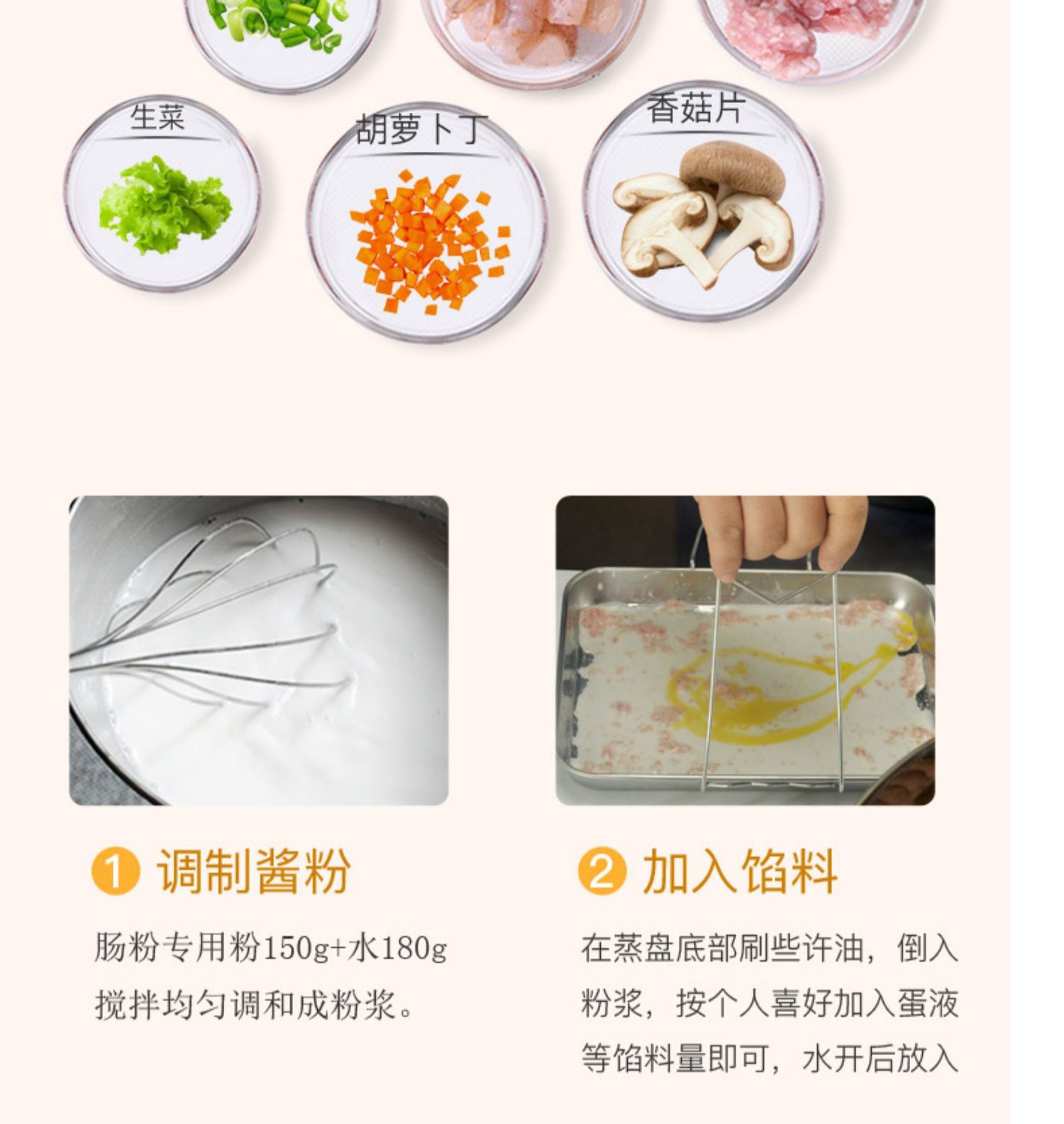 生菜

胡萝卜丁

香菇片

1 调制酱粉

肠粉专用粉150g+水180g 搅拌均匀调和成粉浆。

2 加入馅料

在蒸盘底部刷些许油，倒入粉浆，按个人喜好加入蛋液等馅料量即可，水开后放入