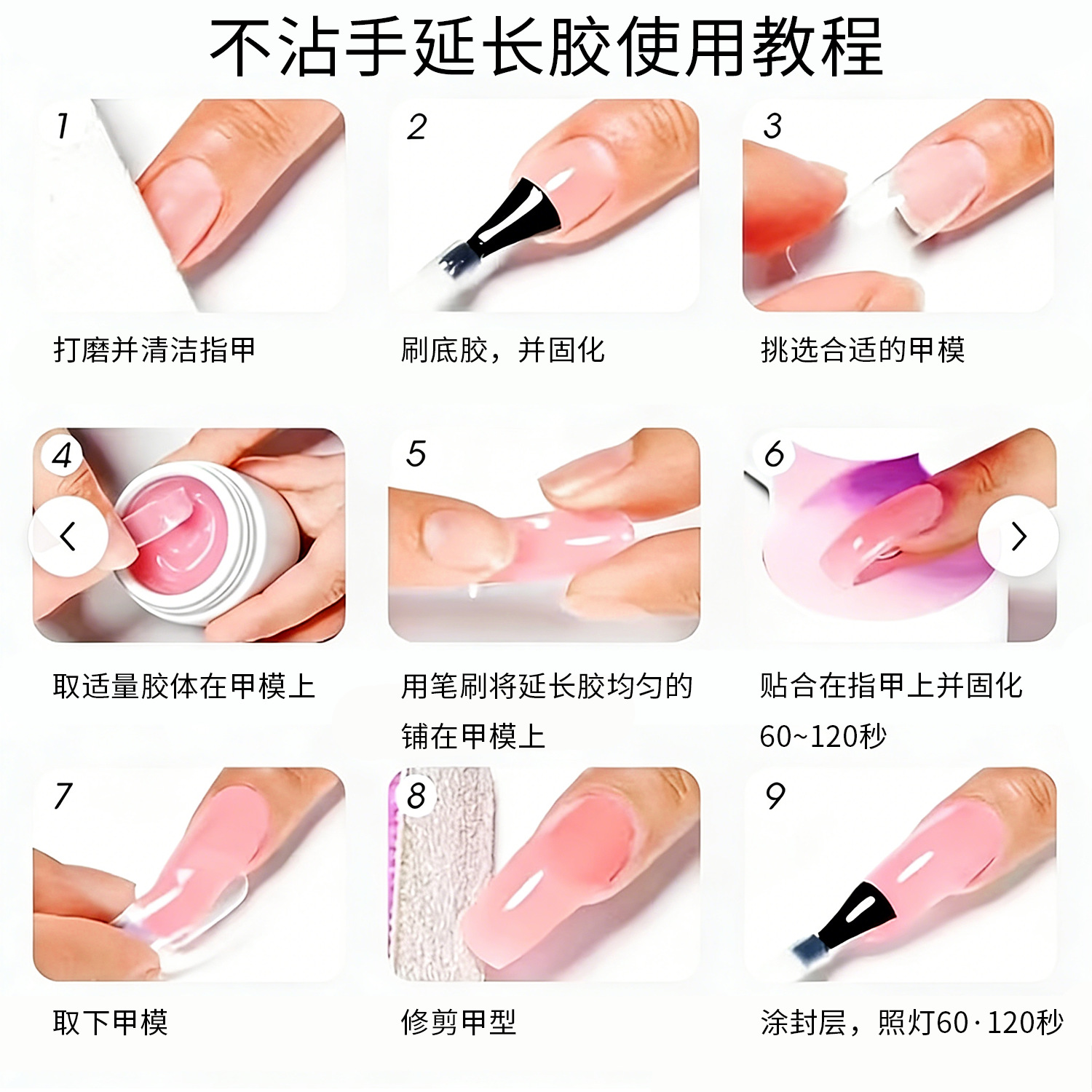 不沾手延长胶使用教程

1

打磨并清洁指甲

2

刷底胶，并固化

3

挑选合适的甲模

4

取适量胶体在甲模上

5

用笔刷将延长胶均匀的铺在甲模上

6

贴合在指甲上并固化60~120秒

7

取下甲模

8

修剪甲型

9

涂封层，照灯60·120秒