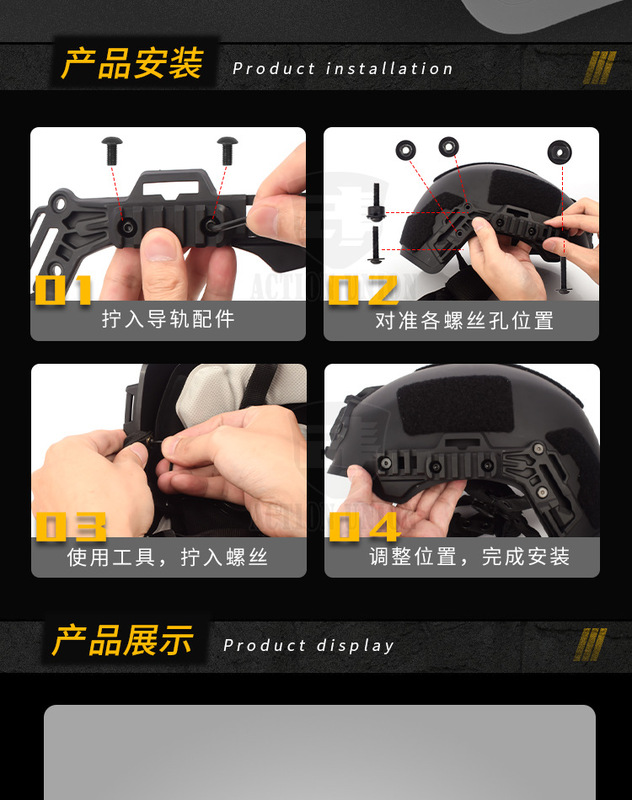 产品安装 Product installation

01
拧入导轨配件

02
对准各螺丝孔位置

03
使用工具，拧入螺丝

04
调整位置，完成安装

产品展示 Product display