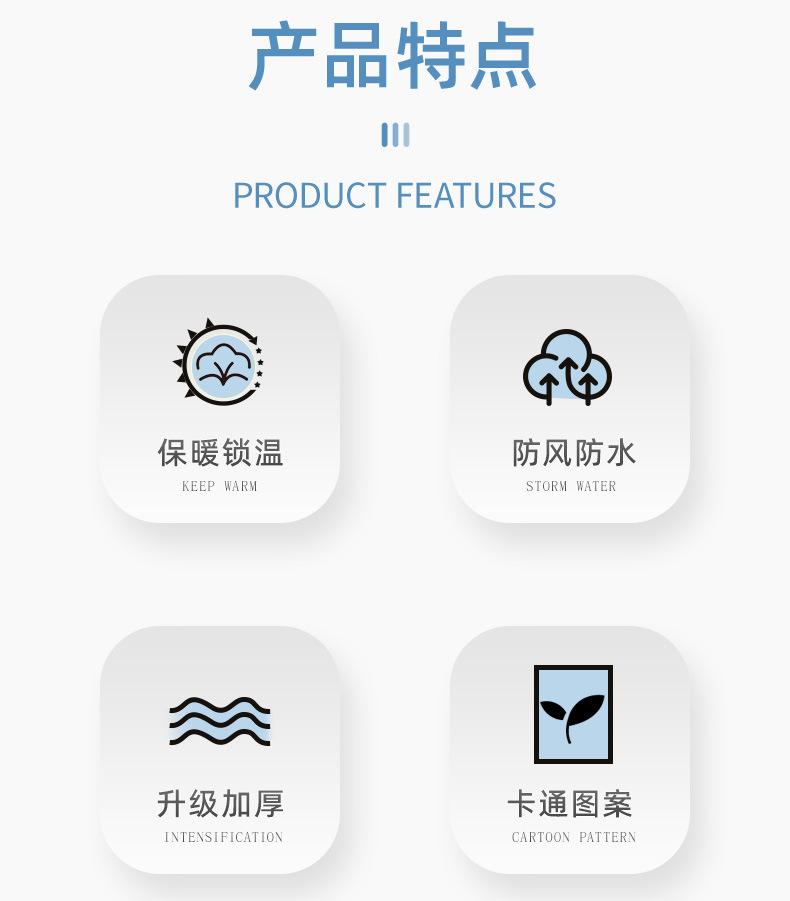 产品特点

PRODUCT FEATURES

保暖锁温
KEEP WARM

防风防水
STORM WATER

升级加厚
INTENSIFICATION

卡通图案
CARTOON PATTERN