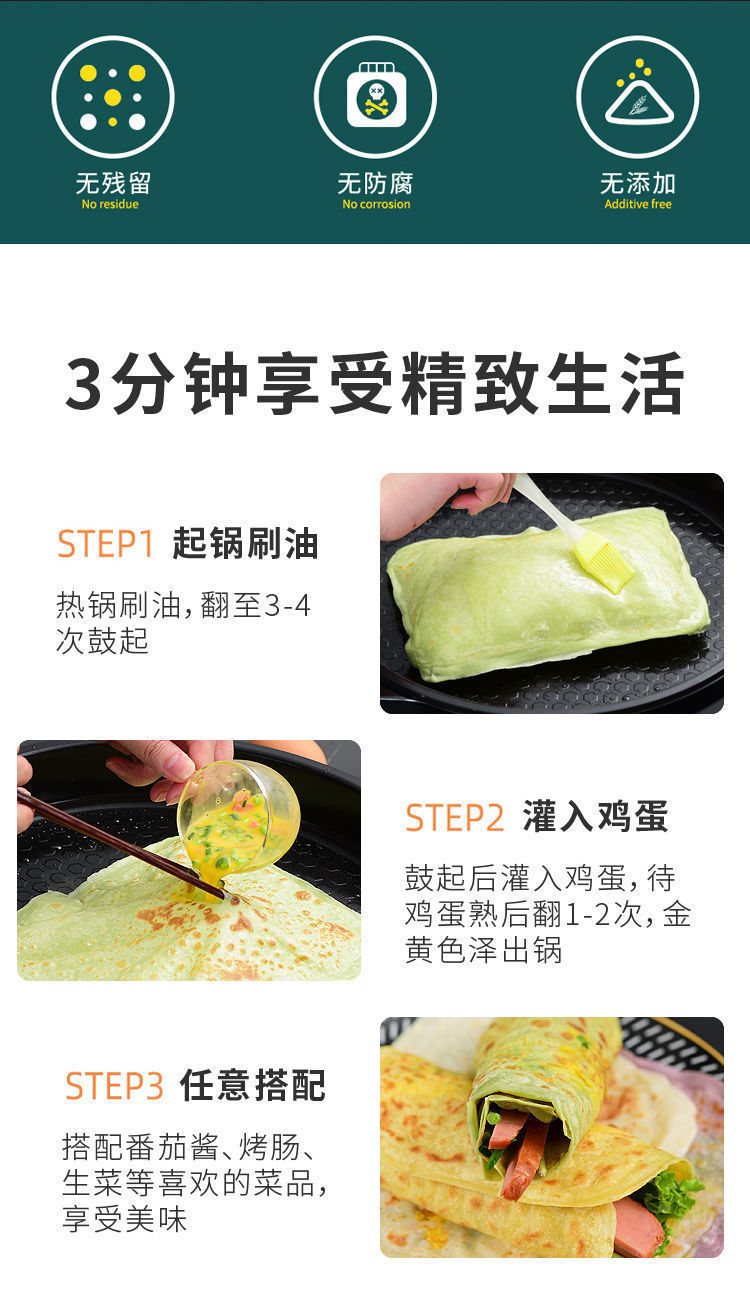 无残留
No residue

无防腐
No corrosion

无添加
Additive free

3分钟享受精致生活

STEP1 起锅刷油

热锅刷油，翻至3-4次鼓起

STEP2 灌入鸡蛋

鼓起后灌入鸡蛋，待鸡蛋熟后翻1-2次，金黄色泽出锅

STEP3 任意搭配

搭配番茄酱、烤肠、生菜等喜欢的菜品，享受美味