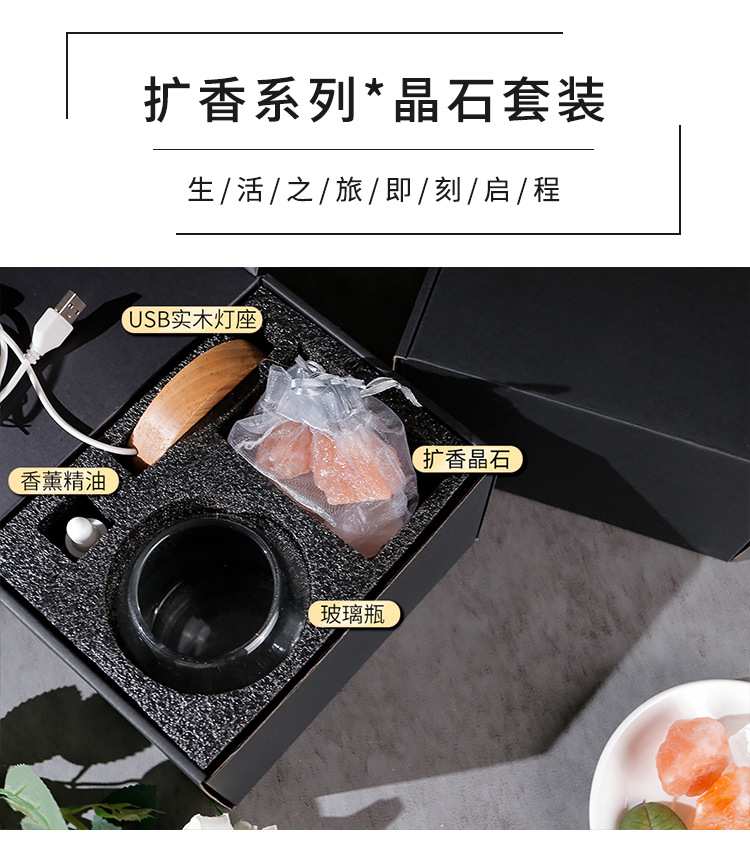 扩香系列*晶石套装

生/活/之/旅/即/刻/启/程

USB实木灯座

扩香晶石

香薰精油

玻璃瓶