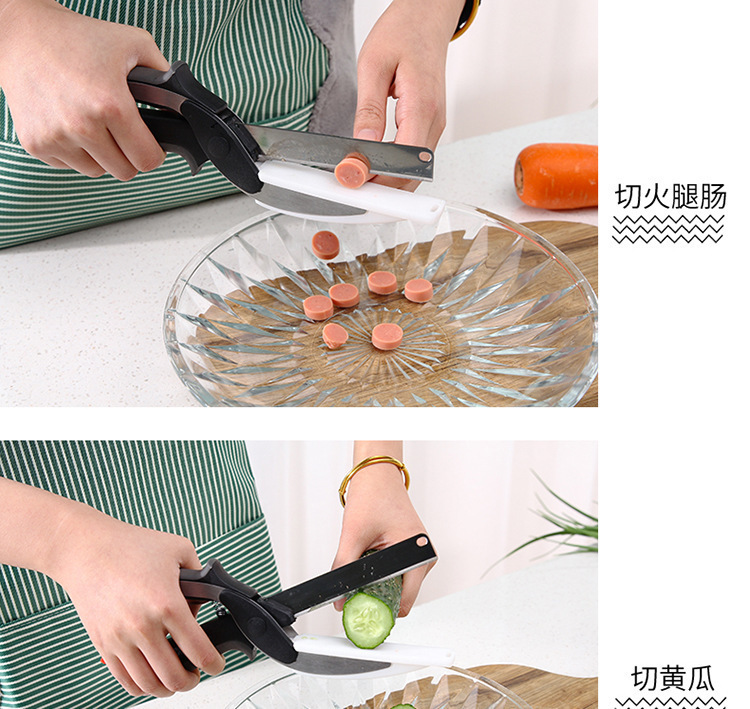 切火腿肠

切黄瓜