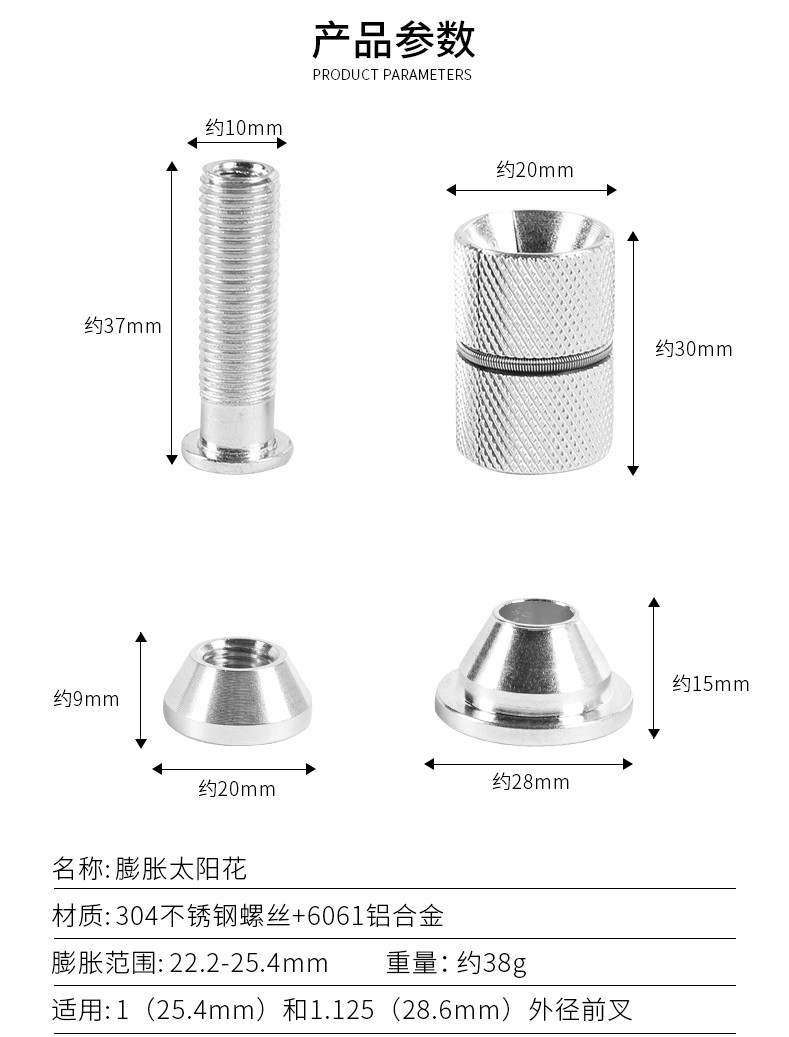 产品参数
PRODUCT PARAMETERS

约10mm
约37mm

约20mm
约30mm

约9mm
约20mm

约15mm
约28mm

名称: 膨胀太阳花

材质: 304不锈钢螺丝+6061铝合金

膨胀范围: 22.2-25.4mm 重量: 约38g

适用: 1（25.4mm）和1.125（28.6mm）外径前叉