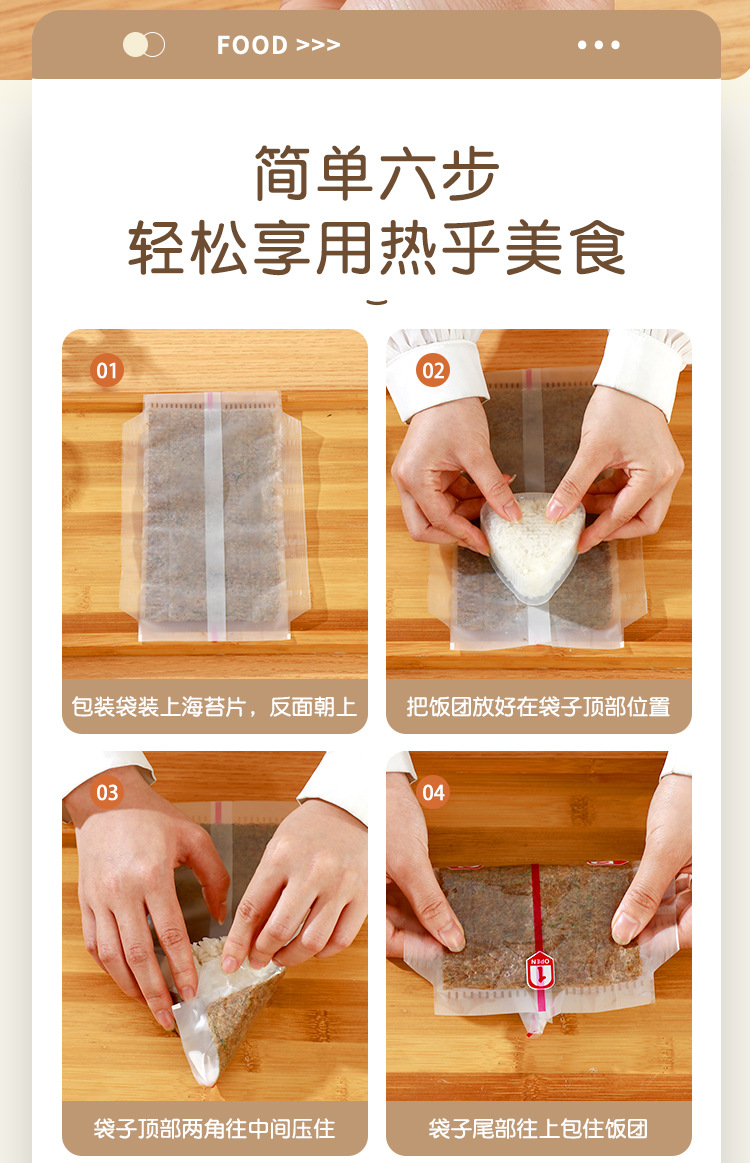 FOOD >>>

简单六步
轻松享用热乎美食

01
包装袋装上海苔片，反面朝上

02
把饭团放好在袋子顶部位置

03
袋子顶部两角往中间压住

04
1 OPEN
袋子尾部往上包住饭团