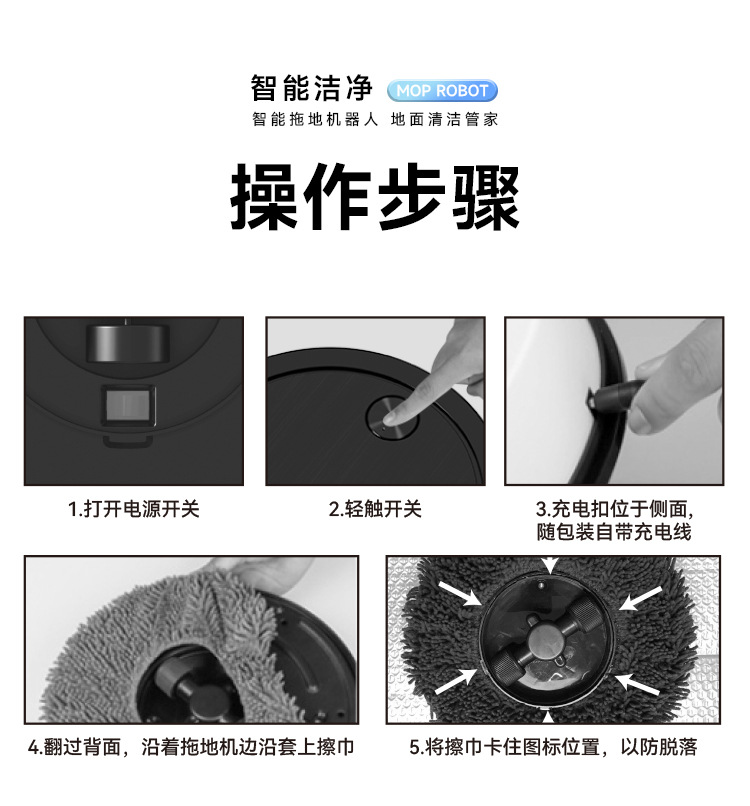 智能洁净 MOP ROBOT
智能拖地机器人 地面清洁管家

操作步骤

1.打开电源开关

2.轻触开关

3.充电扣位于侧面，随包装自带充电线

4.翻过背面，沿着拖地机边沿套上擦巾

5.将擦巾卡住图标位置，以防脱落