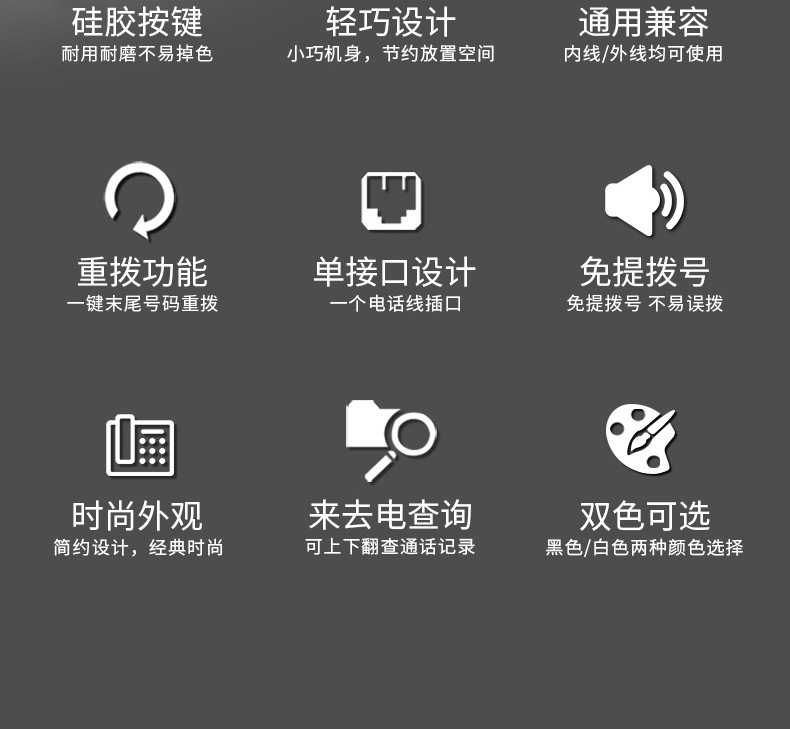 硅胶按键
耐用耐磨不易掉色

轻巧设计
小巧机身，节约放置空间

通用兼容
内线/外线均可使用

重拨功能
一键末尾号码重拨

单接口设计
一个电话线插口

免提拨号
免提拨号 不易误拨

时尚外观
简约设计，经典时尚

来去电查询
可上下翻查通话记录

双色可选
黑色/白色两种颜色选择