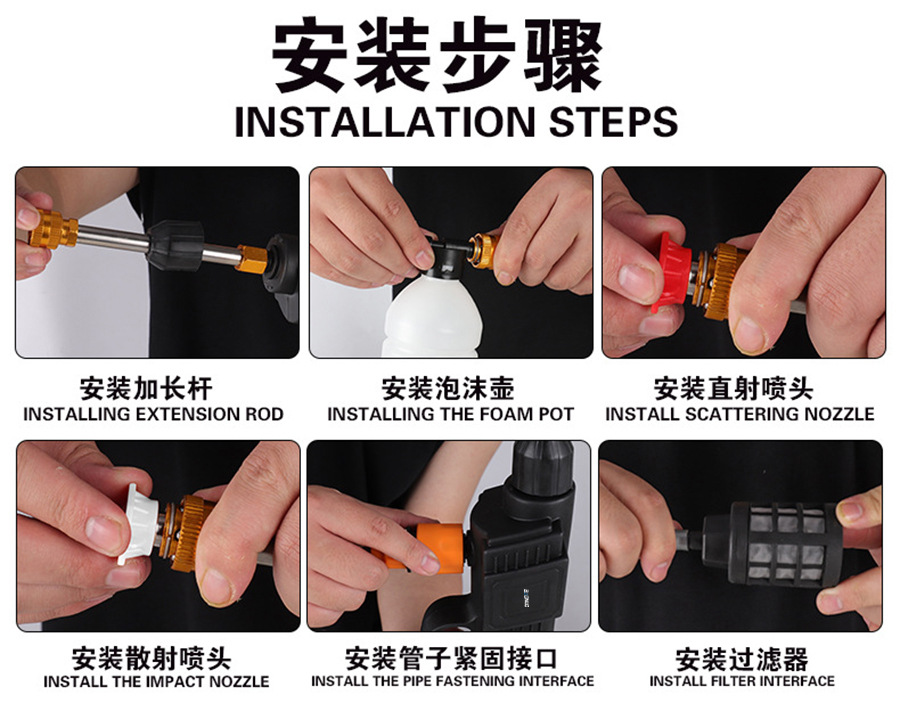 安装步骤
INSTALLATION STEPS

安装加长杆
INSTALLING EXTENSION ROD

安装泡沫壶
INSTALLING THE FOAM POT

安装直射喷头
INSTALL SCATTERING NOZZLE

安装散射喷头
INSTALL THE IMPACT NOZZLE

安装管子紧固接口
INSTALL THE PIPE FASTENING INTERFACE

安装过滤器
INSTALL FILTER INTERFACE