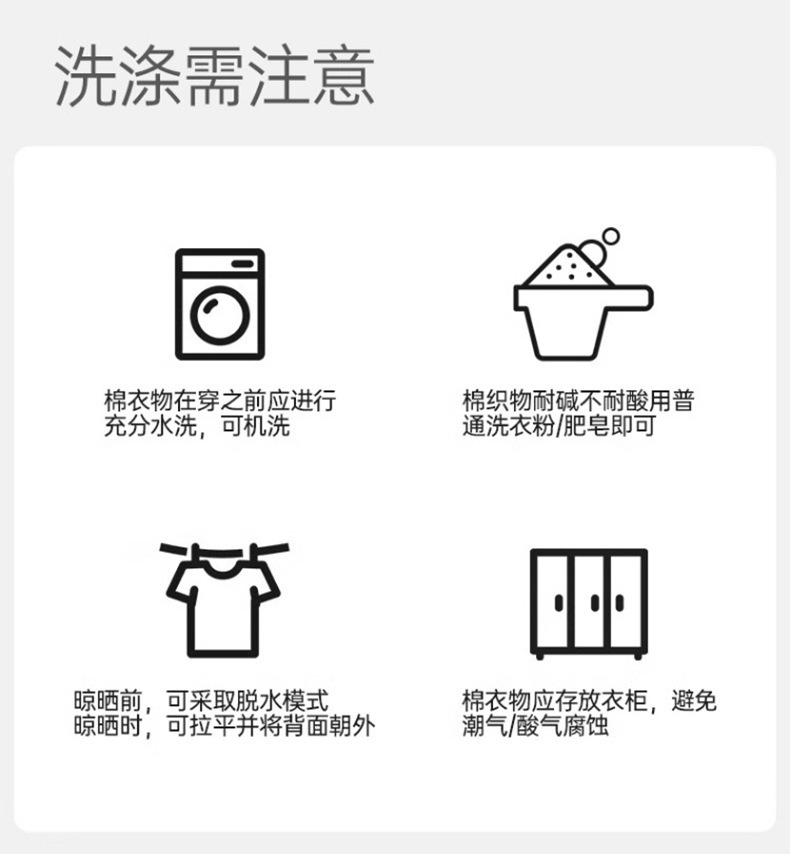 洗涤需注意

棉衣物在穿之前应进行充分水洗，可机洗

棉织物耐碱不耐酸用普通洗衣粉/肥皂即可

晾晒前，可采取脱水模式
晾晒时，可拉平并将背面朝外

棉衣物应存放衣柜，避免潮气/酸气腐蚀