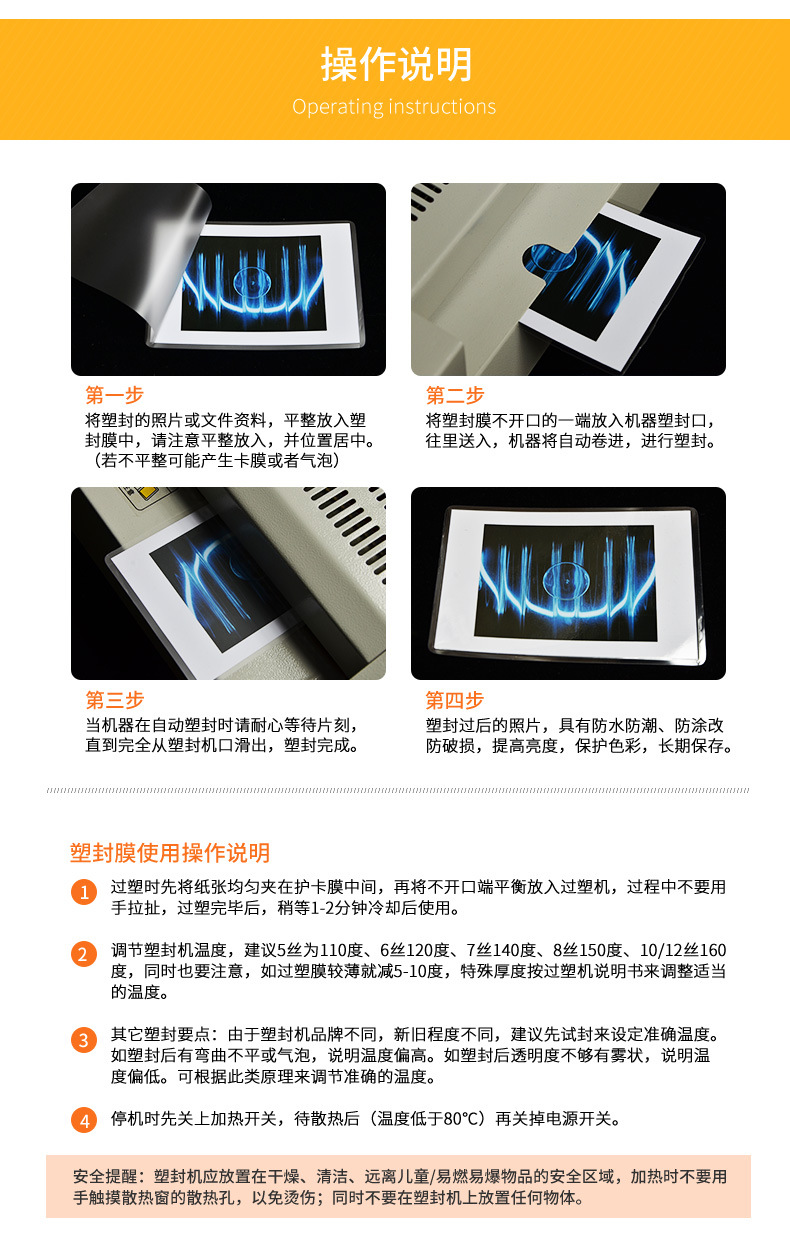 操作说明
Operating instructions

第一步
将塑封的照片或文件资料，平整放入塑封膜中，请注意平整放入，并位置居中。（若不平整可能产生卡膜或者气泡）

第二步
将塑封膜不开口的一端放入机器塑封口，往里送入，机器将自动卷进，进行塑封。

第三步
当机器在自动塑封时请耐心等待片刻，直到完全从塑封机口滑出，塑封完成。

第四步
塑封过后的照片，具有防水防潮、防涂改防破损，提高亮度，保护色彩，长期保存。

塑封膜使用操作说明

1 过塑时先将纸张均匀夹在护卡膜中间，再将不开口端平衡放入过塑机，过程中不要用手拉扯，过塑完毕后，稍等1-2分钟冷却后使用。

2 调节塑封机温度，建议5丝为110度、6丝120度、7丝140度、8丝150度、10/12丝160度，同时也要注意，如过塑膜较薄就减5-10度，特殊厚度按过塑机说明书来调整适当的温度。

3 其它塑封要点：由于塑封机品牌不同，新旧程度不同，建议先试封来设定准确温度。如塑封后有弯曲不平或气泡，说明温度偏高。如塑封后透明度不够有雾状，说明温度偏低。可根据此类原理来调节准确的温度。

4 停机时先关上加热开关，待散热后（温度低于80°C）再关掉电源开关。

安全提醒：塑封机应放置在干燥、清洁、远离儿童/易燃易爆物品的安全区域，加热时不要用手触摸散热窗的散热孔，以免烫伤；同时不要在塑封机上放置任何物体。