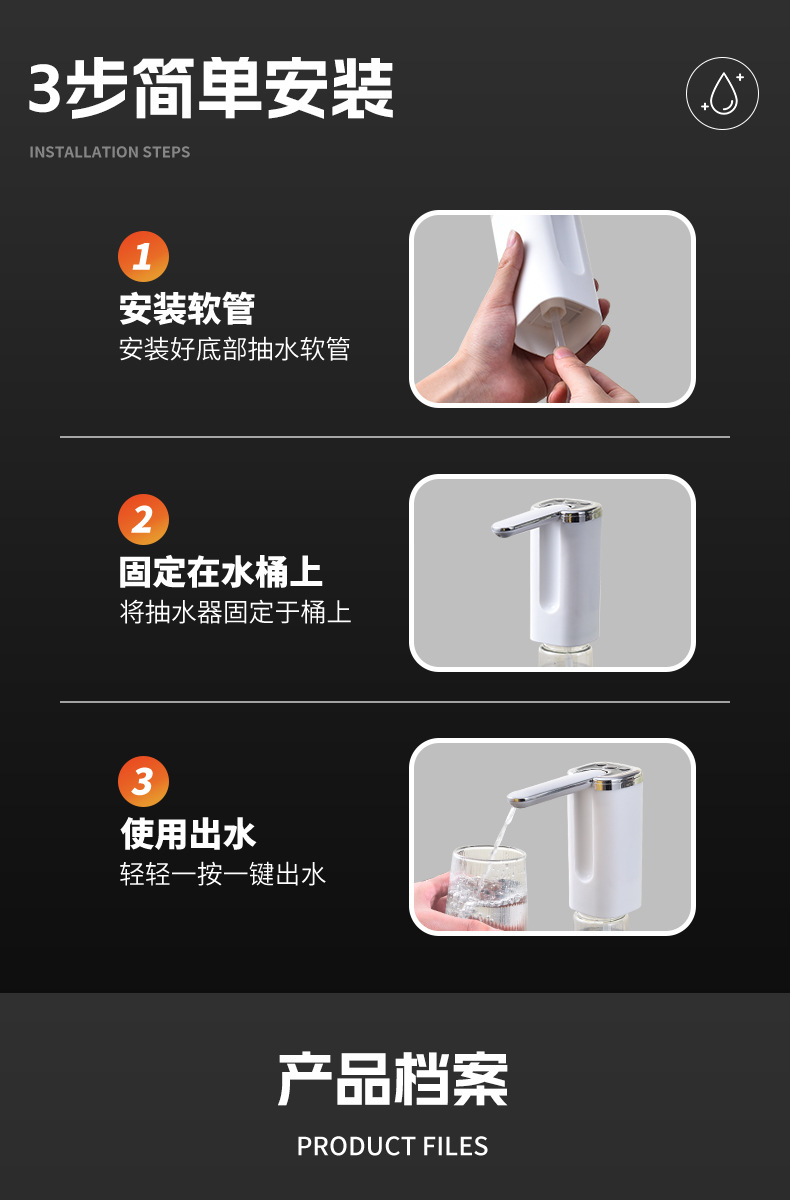 3步简单安装

INSTALLATION STEPS

1

安装软管

安装好底部抽水软管

2

固定在水桶上

将抽水器固定于桶上

3

使用出水

轻轻一按一键出水

产品档案

PRODUCT FILES